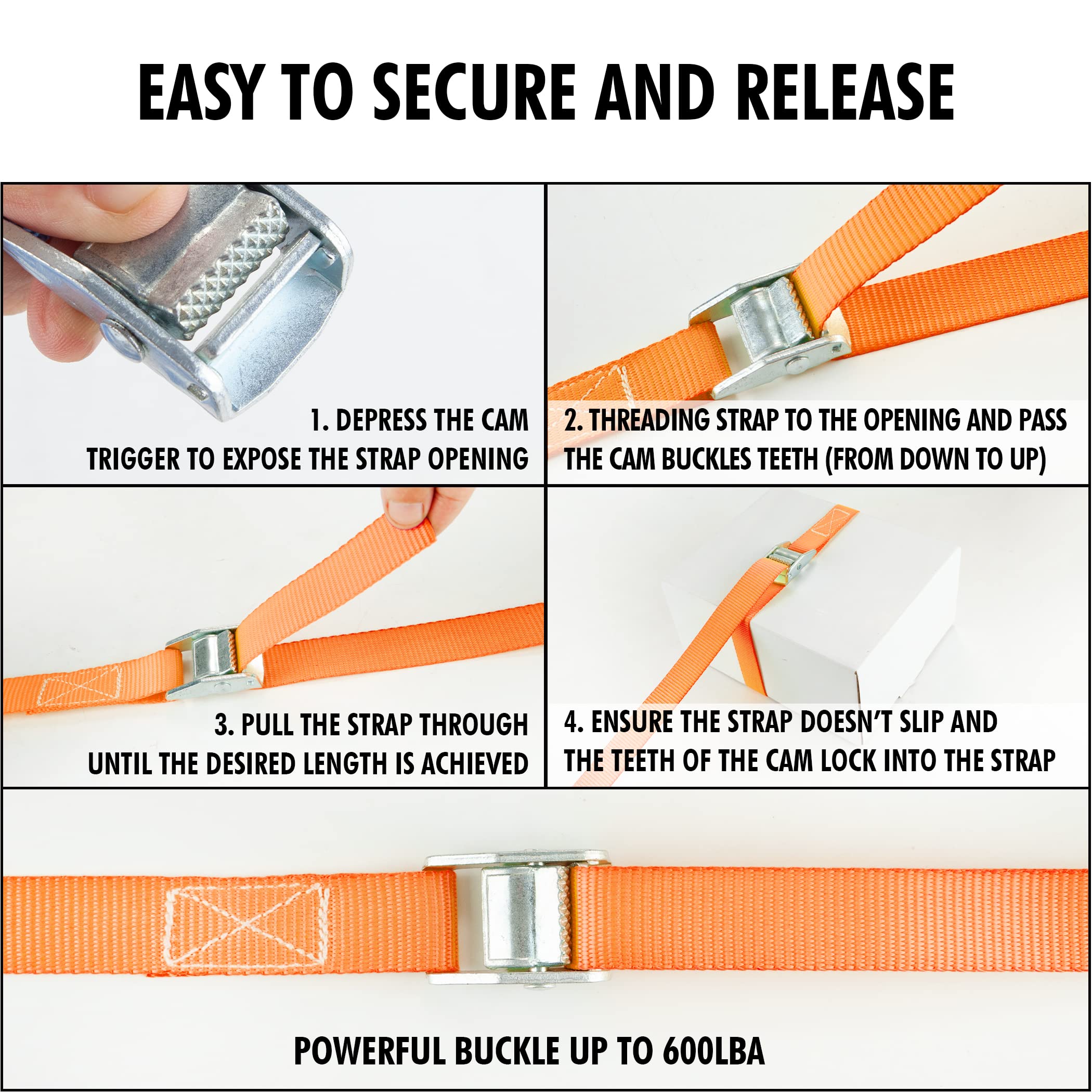 EASY TO SECURE AND RELEASE

1. DEPRESS THE CAM TRIGGER TO EXPOSE THE STRAP OPENING

2. THREADING STRAP TO THE OPENING AND PASS THE CAM BUCKLES TEETH (FROM DOWN TO UP)

3. PULL THE STRAP THROUGH UNTIL THE DESIRED LENGTH IS ACHIEVED

4. ENSURE THE STRAP DOESN'T SLIP AND THE TEETH OF THE CAM LOCK INTO THE STRAP

POWERFUL BUCKLE UP TO 600LBA