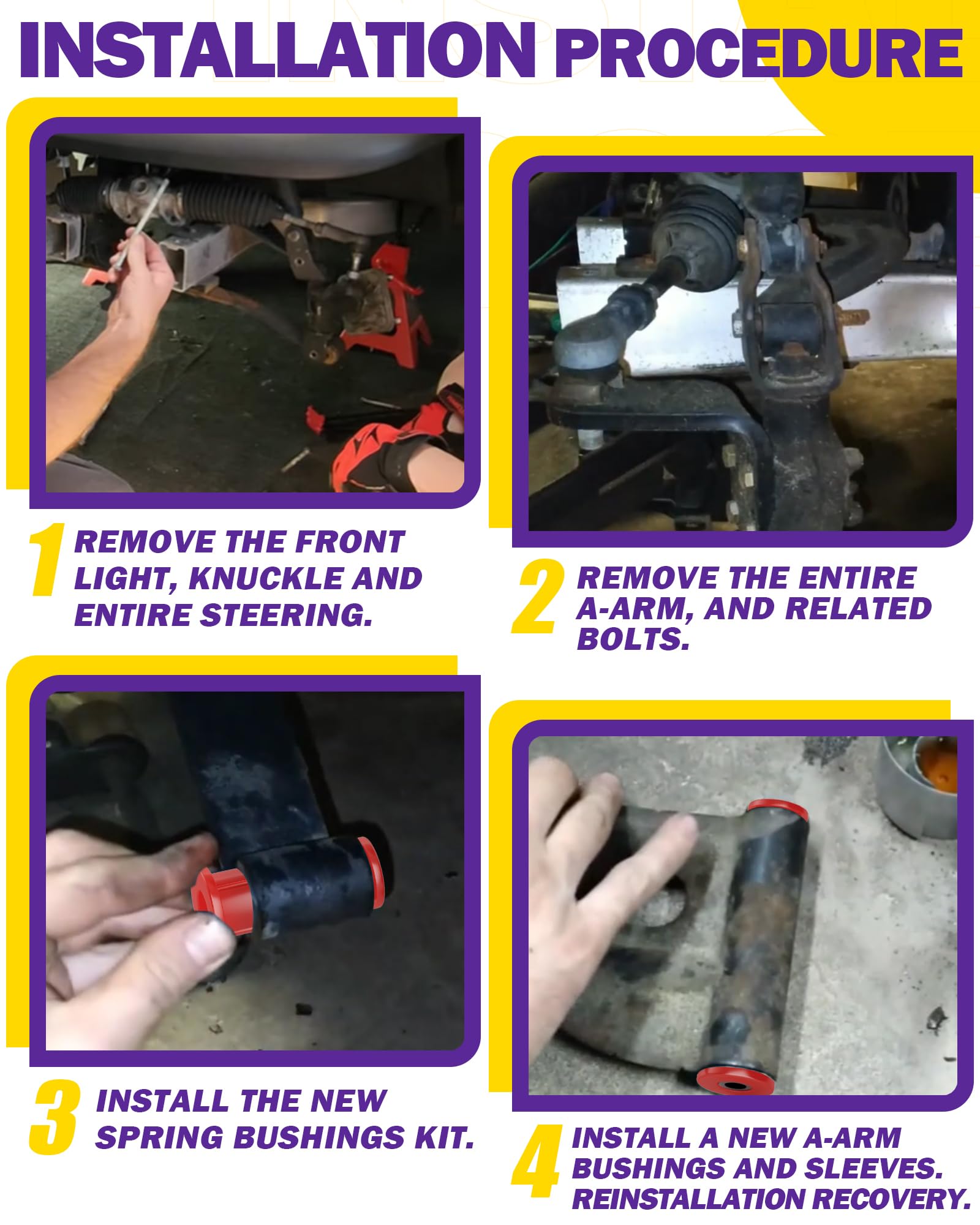 INSTALLATION PROCEDURE

1 REMOVE THE FRONT LIGHT, KNUCKLE AND ENTIRE STEERING.

2 REMOVE THE ENTIRE A-ARM, AND RELATED BOLTS.

3 INSTALL THE NEW SPRING BUSHINGS KIT.

4 INSTALL A NEW A-ARM BUSHINGS AND SLEEVES. REINSTALLATION RECOVERY.