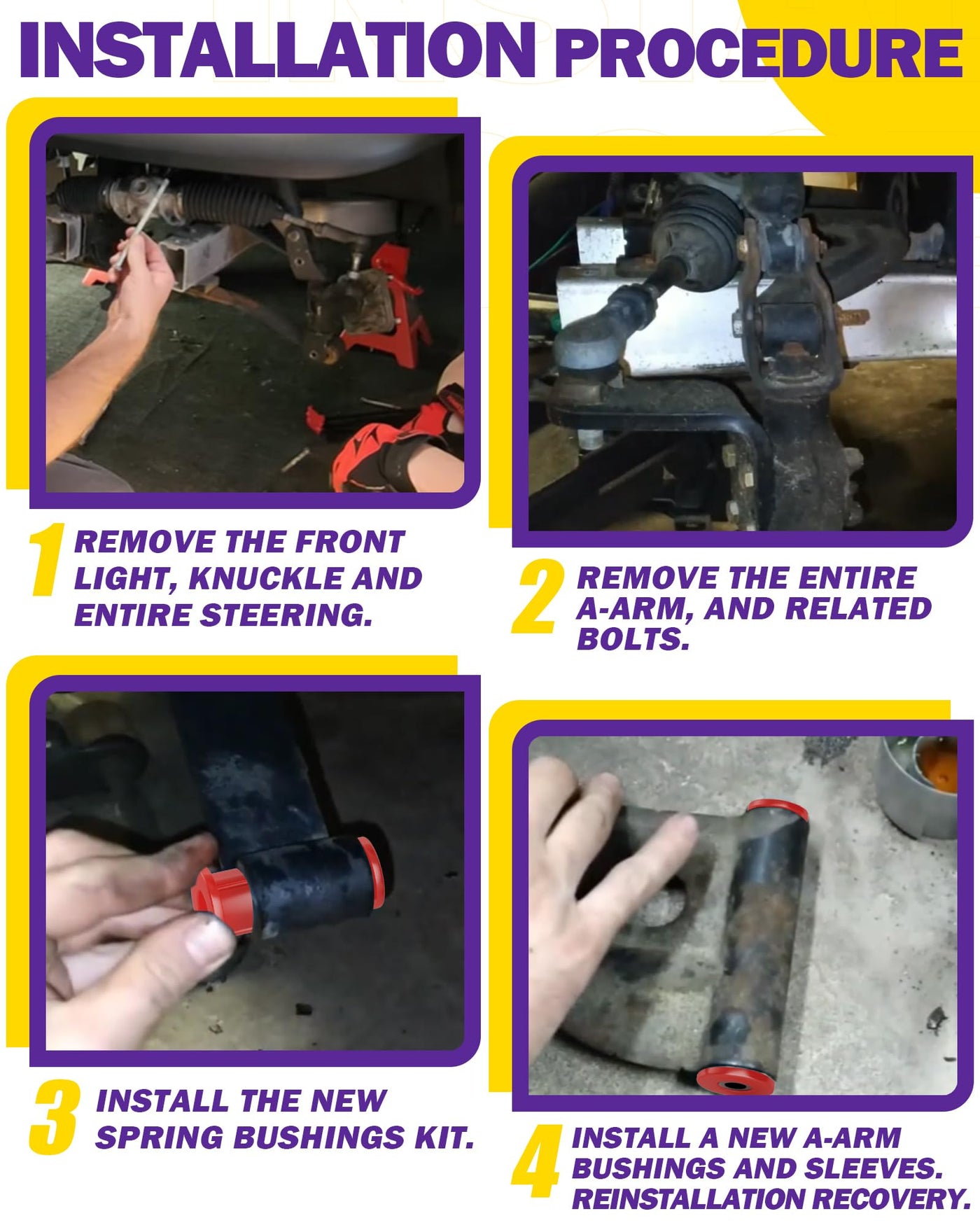 INSTALLATION PROCEDURE

1 REMOVE THE FRONT LIGHT, KNUCKLE AND ENTIRE STEERING.

2 REMOVE THE ENTIRE A-ARM, AND RELATED BOLTS.

3 INSTALL THE NEW SPRING BUSHINGS KIT.

4 INSTALL A NEW A-ARM BUSHINGS AND SLEEVES. REINSTALLATION RECOVERY.