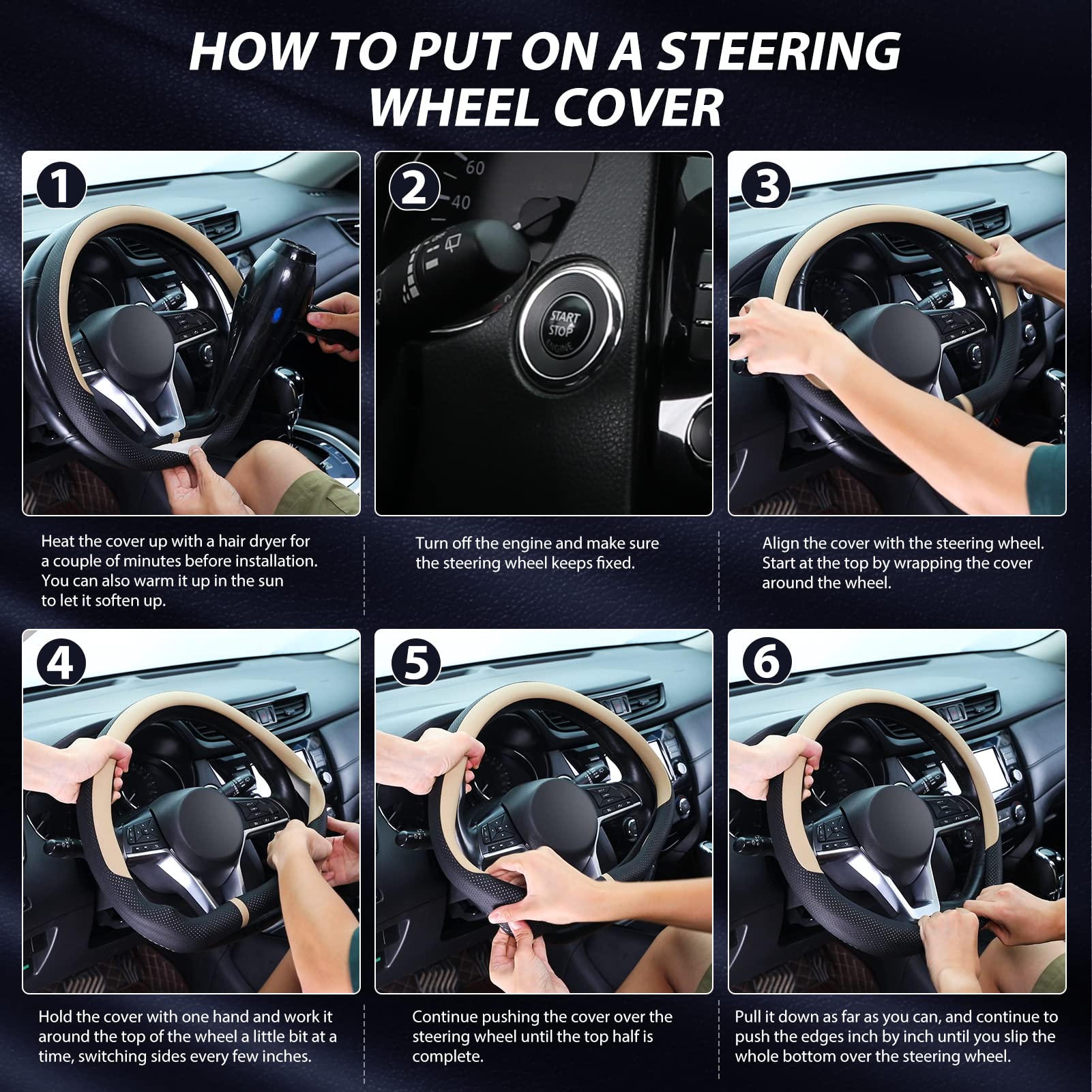 HOW TO PUT ON A STEERING WHEEL COVER

1

Heat the cover up with a hair dryer for a couple of minutes before installation. You can also warm it up in the sun to let it soften up.

2

60
40
START
STOP
ENGINE

Turn off the engine and make sure the steering wheel keeps fixed.

3

Align the cover with the steering wheel. Start at the top by wrapping the cover around the wheel.

4

Hold the cover with one hand and work it around the top of the wheel a little bit at a time, switching sides every few inches.

5

Continue pushing the cover over the steering wheel until the top half is complete.

6

Pull it down as far as you can, and continue to push the edges inch by inch until you slip the whole bottom over the steering wheel.