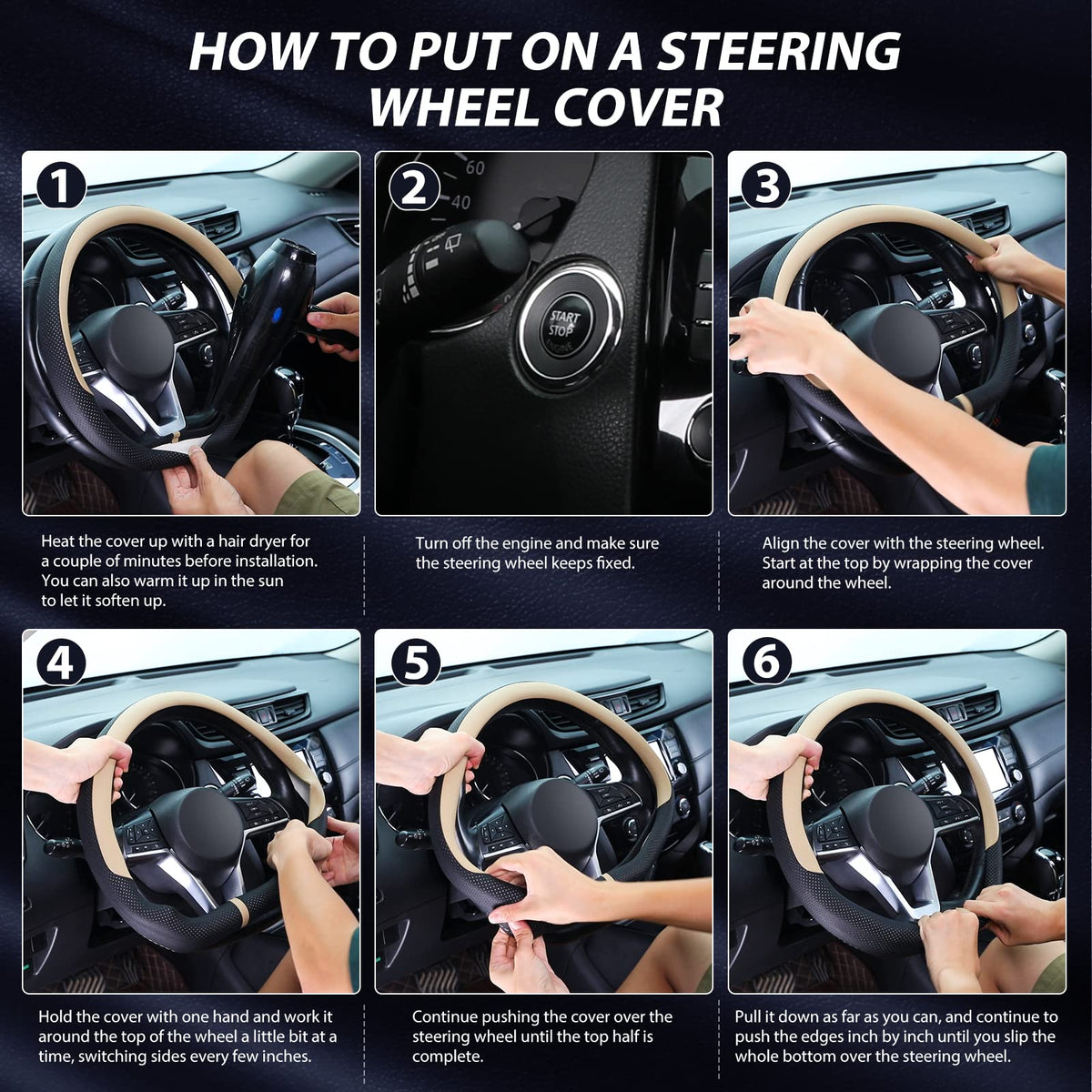 HOW TO PUT ON A STEERING WHEEL COVER

1

Heat the cover up with a hair dryer for a couple of minutes before installation. You can also warm it up in the sun to let it soften up.

2

60

40

START STOP ENGINE

Turn off the engine and make sure the steering wheel keeps fixed.

3

Align the cover with the steering wheel. Start at the top by wrapping the cover around the wheel.

4

Hold the cover with one hand and work it around the top of the wheel a little bit at a time, switching sides every few inches.

5

Continue pushing the cover over the steering wheel until the top half is complete.

6

Pull it down as far as you can, and continue to push the edges inch by inch until you slip the whole bottom over the steering wheel.