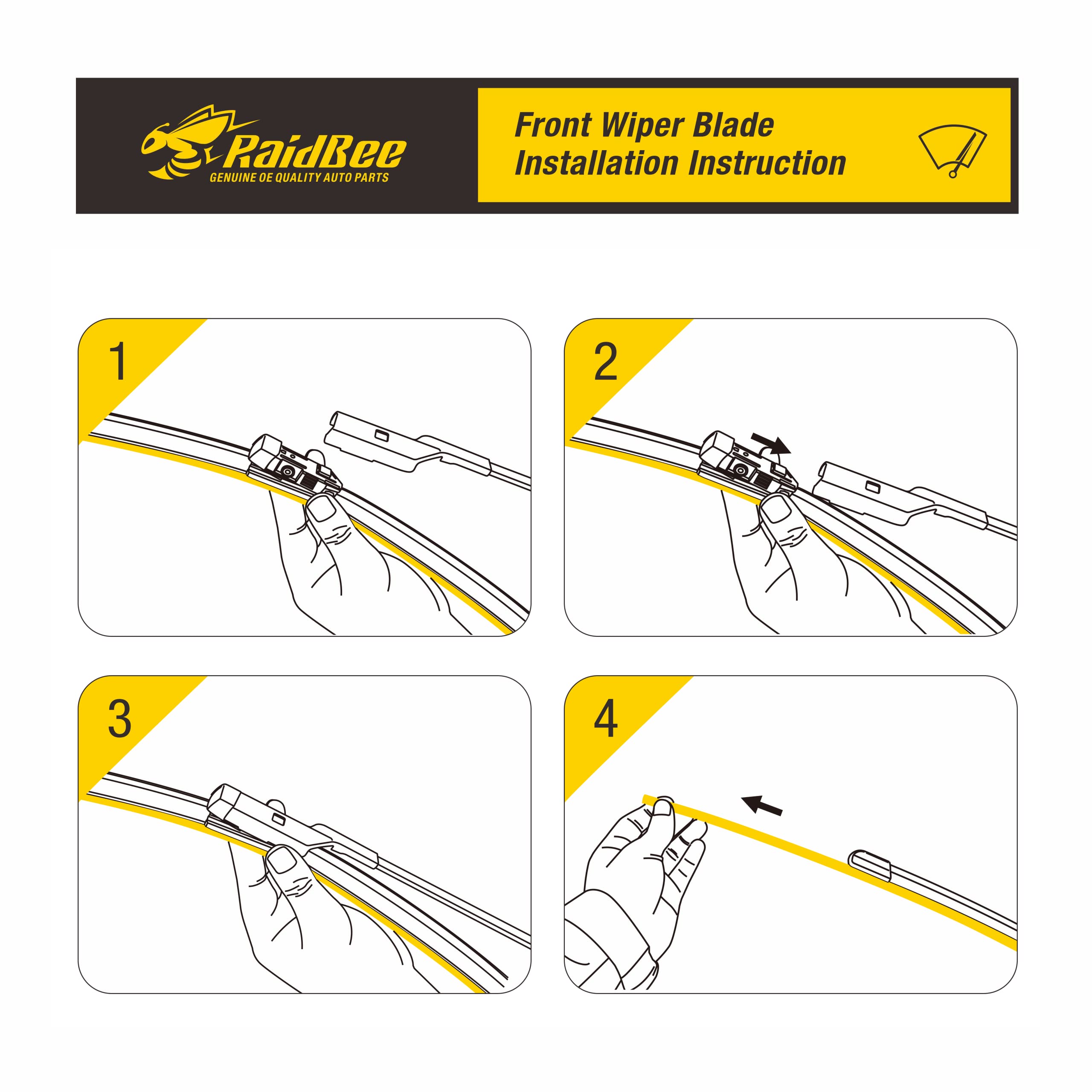 RaidBee
GENUINE OE QUALITY AUTO PARTS

Front Wiper Blade
Installation Instruction

1

2

3

4