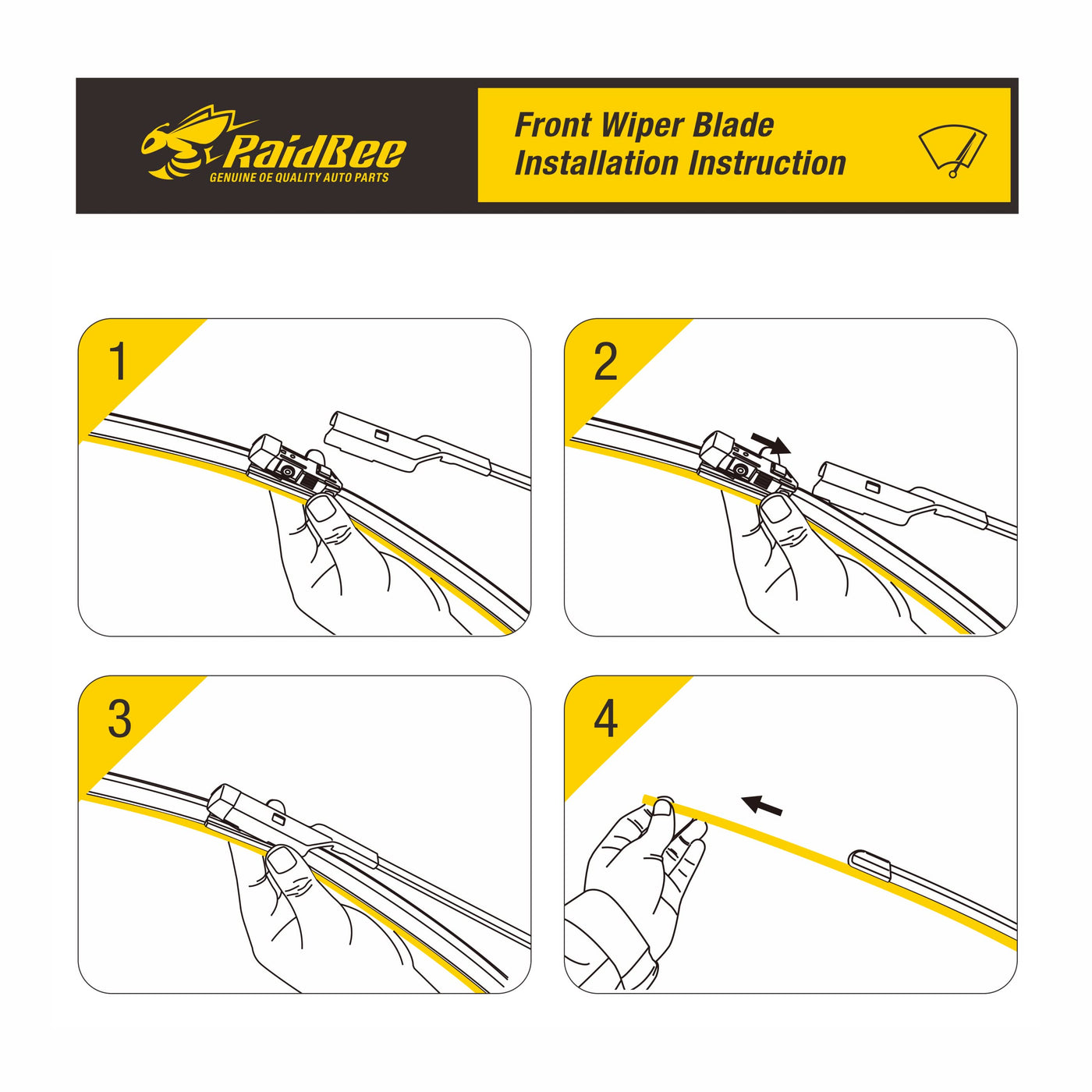 RaidBee
GENUINE OE QUALITY AUTO PARTS

Front Wiper Blade
Installation Instruction

1

2

3

4