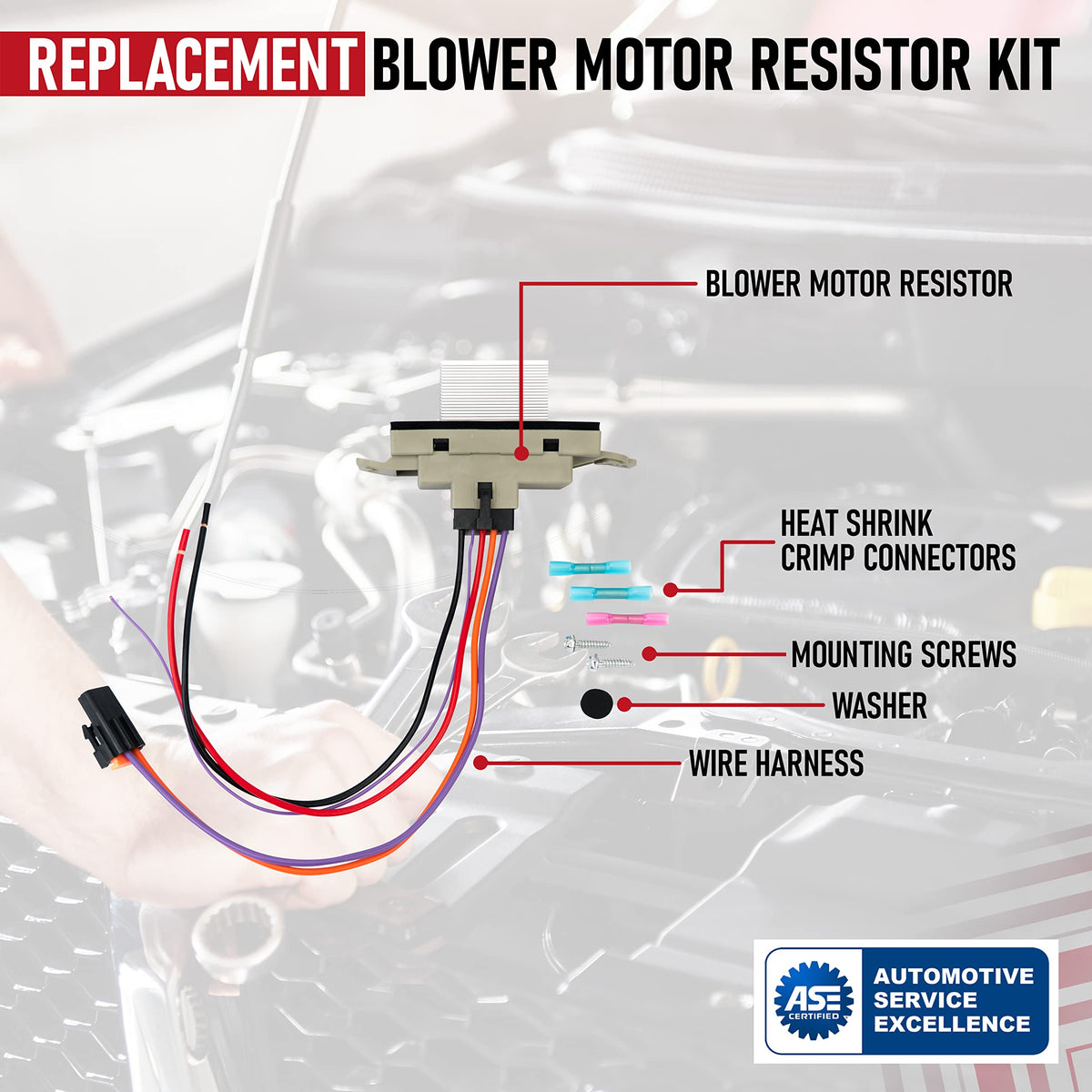 REPLACEMENT BLOWER MOTOR RESISTOR KIT

BLOWER MOTOR RESISTOR

HEAT SHRINK CRIMP CONNECTORS

MOUNTING SCREWS

WASHER

WIRE HARNESS

ASE CERTIFIED

AUTOMOTIVE SERVICE EXCELLENCE