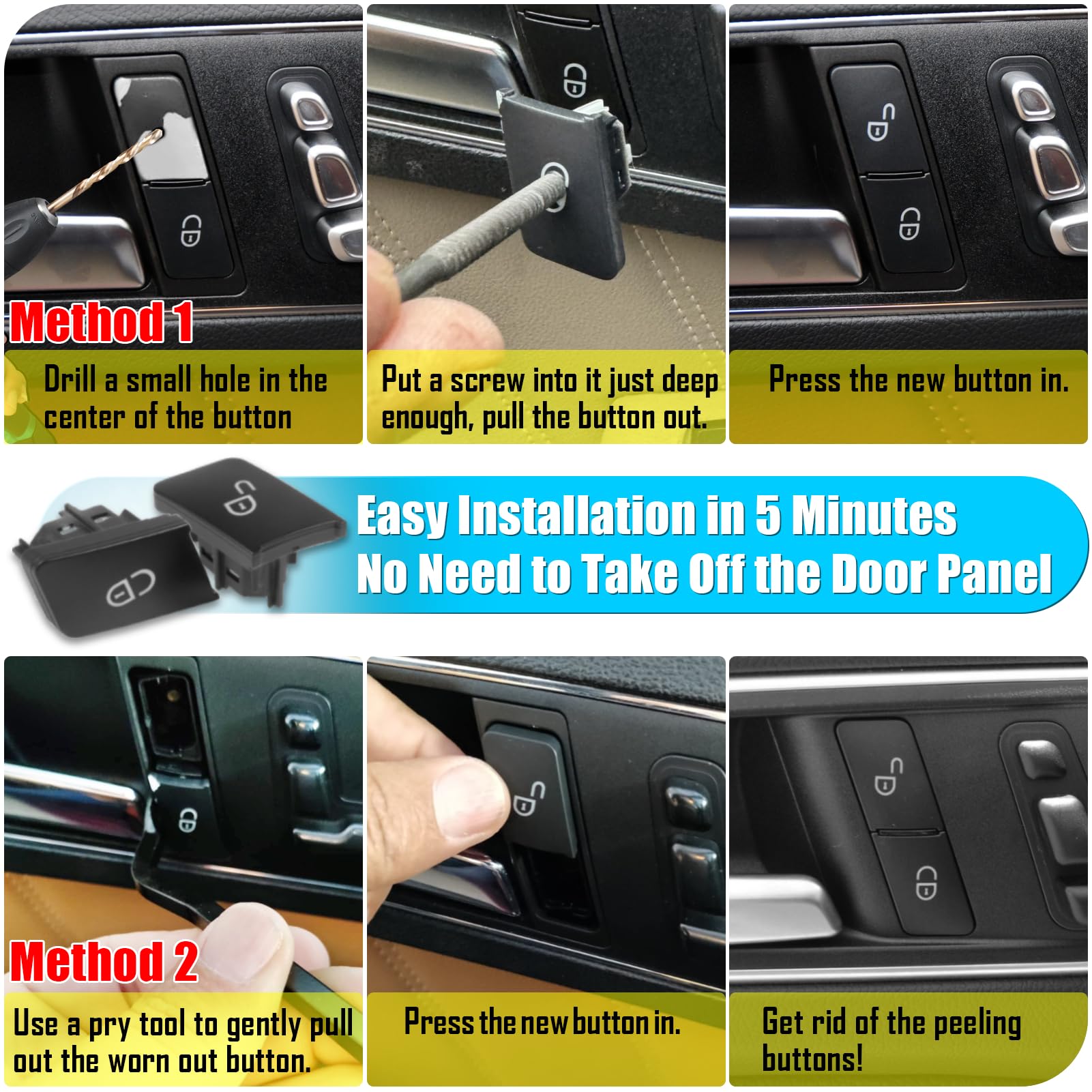 Method 1

Drill a small hole in the center of the button

Put a screw into it just deep enough, pull the button out.

Press the new button in.

Easy Installation in 5 Minutes
No Need to Take Off the Door Panel

Method 2

Use a pry tool to gently pull out the worn out button.

Press the new button in.

Get rid of the peeling buttons!