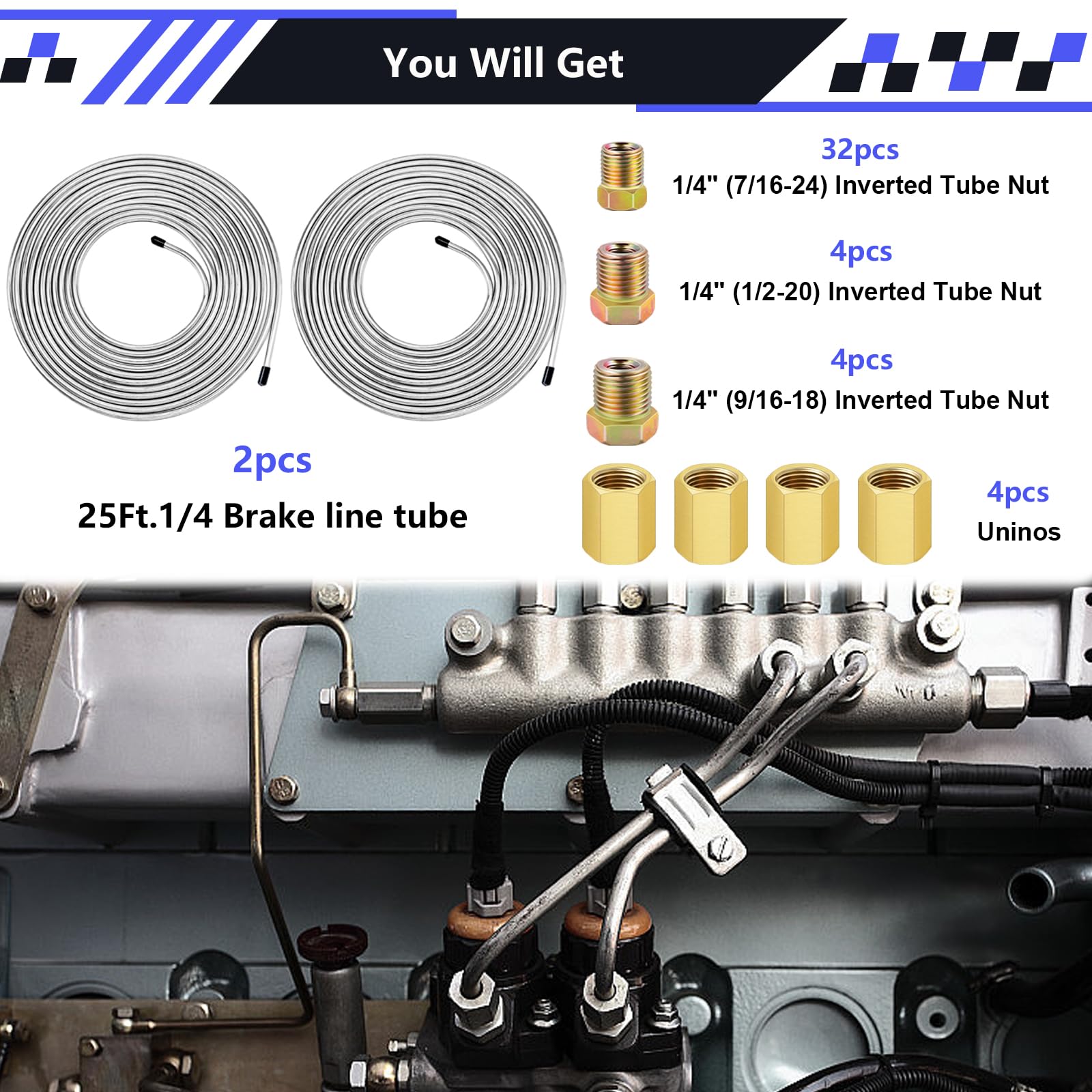 You Will Get

2pcs
25Ft.1/4 Brake line tube

32pcs
1/4" (7/16-24) Inverted Tube Nut

4pcs
1/4" (1/2-20) Inverted Tube Nut

4pcs
1/4" (9/16-18) Inverted Tube Nut

4pcs
Uninos