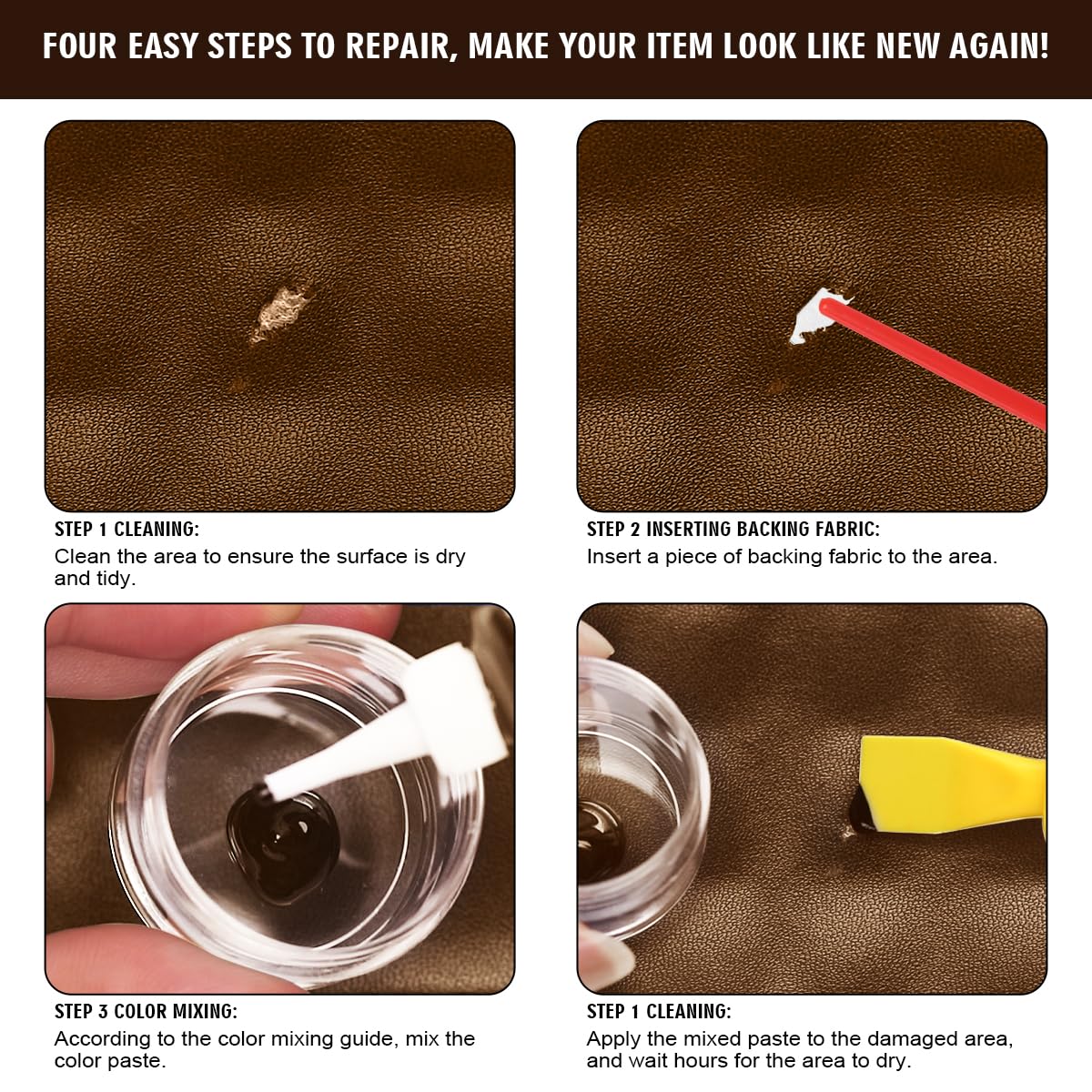 FOUR EASY STEPS TO REPAIR, MAKE YOUR ITEM LOOK LIKE NEW AGAIN!

STEP 1 CLEANING:
Clean the area to ensure the surface is dry and tidy.

STEP 2 INSERTING BACKING FABRIC:
Insert a piece of backing fabric to the area.

STEP 3 COLOR MIXING:
According to the color mixing guide, mix the color paste.

STEP 1 CLEANING:
Apply the mixed paste to the damaged area, and wait hours for the area to dry.