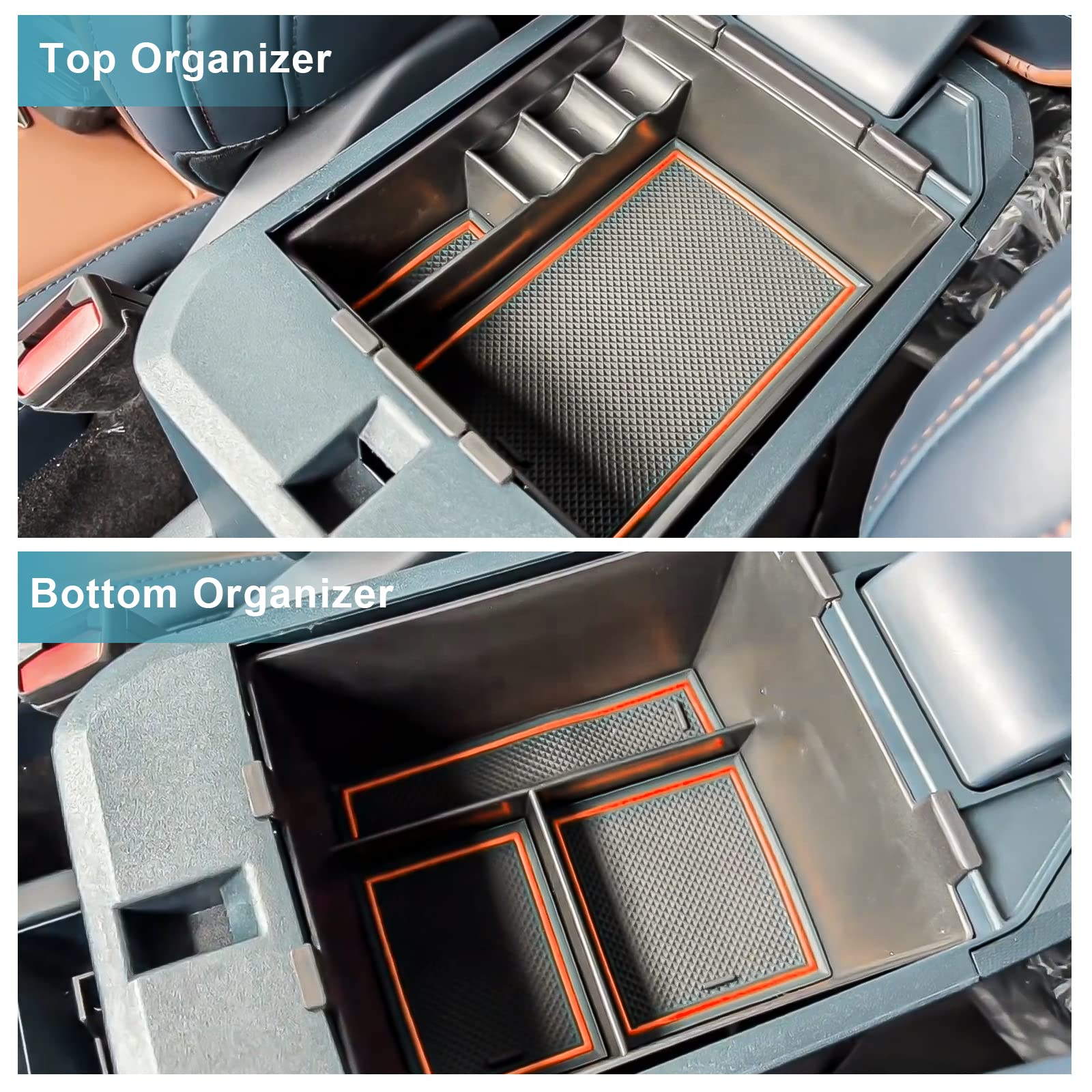 Top Organizer

Bottom Organizer