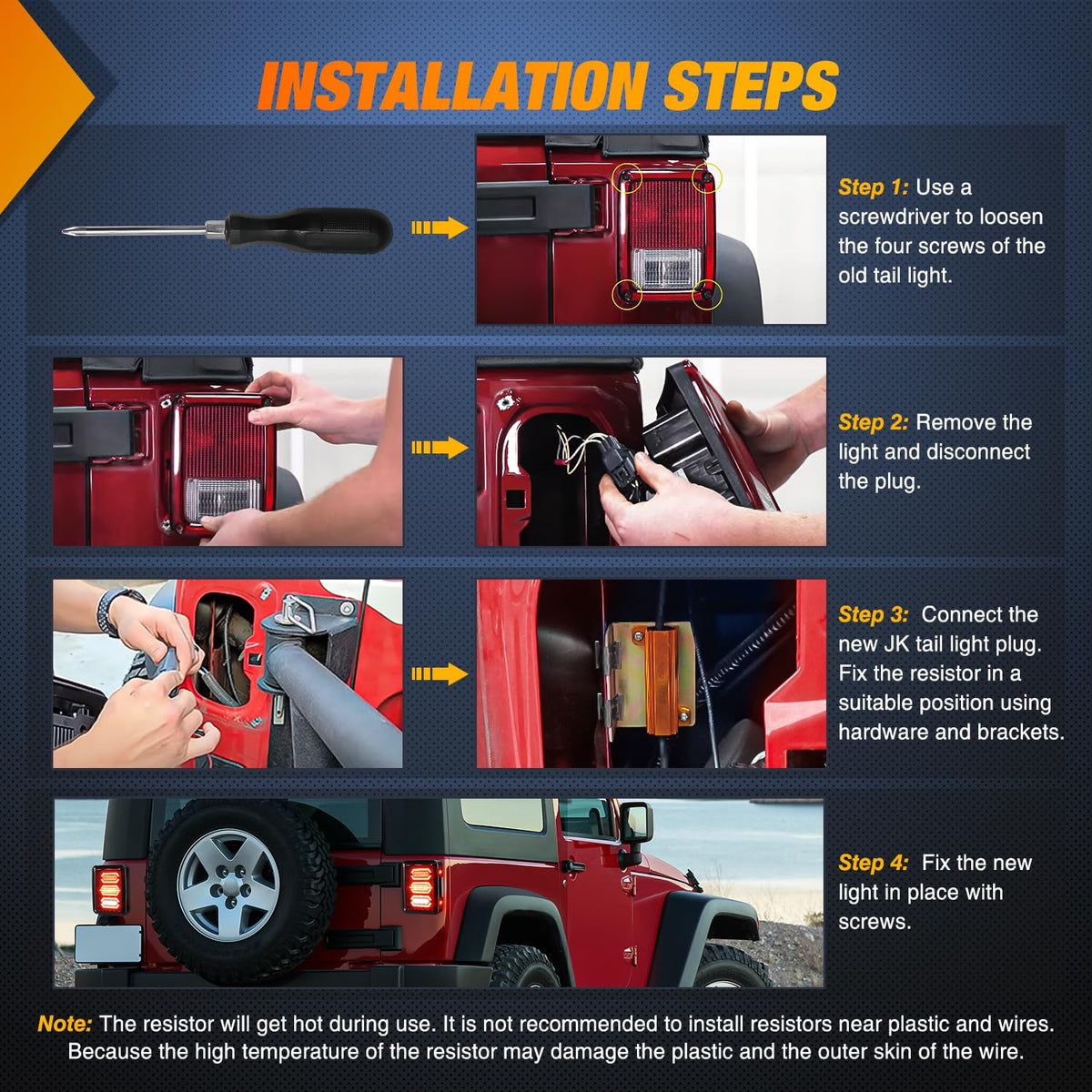 INSTALLATION STEPS

Step 1: Use a screwdriver to loosen the four screws of the old tail light.

Step 2: Remove the light and disconnect the plug.

Step 3: Connect the new JK tail light plug. Fix the resistor in a suitable position using hardware and brackets.

Step 4: Fix the new light in place with screws.

Note: The resistor will get hot during use. It is not recommended to install resistors near plastic and wires. Because the high temperature of the resistor may damage the plastic and the outer skin of the wire.