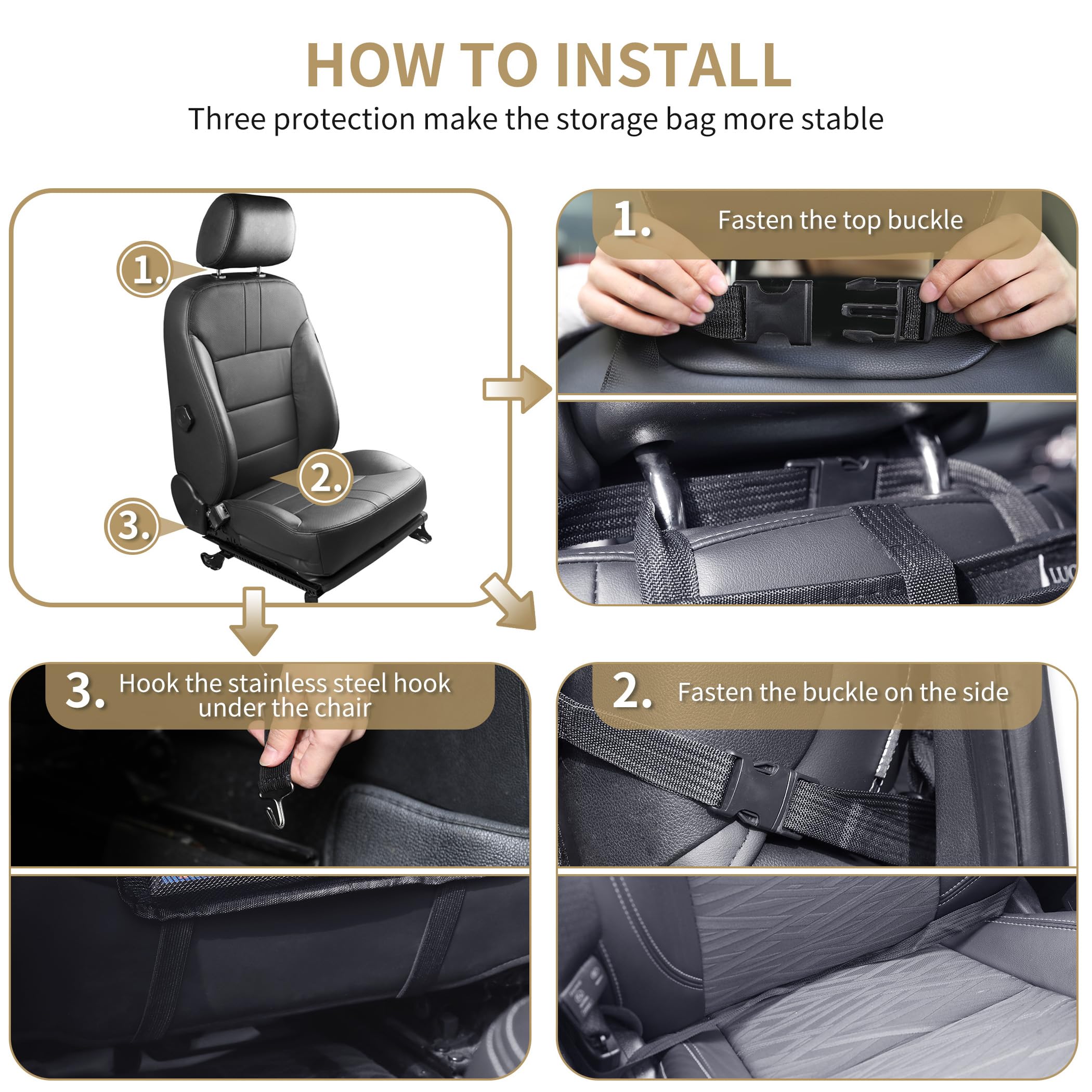 HOW TO INSTALL

Three protection make the storage bag more stable

1.

2.

3.

1. Fasten the top buckle

3. Hook the stainless steel hook under the chair

2. Fasten the buckle on the side