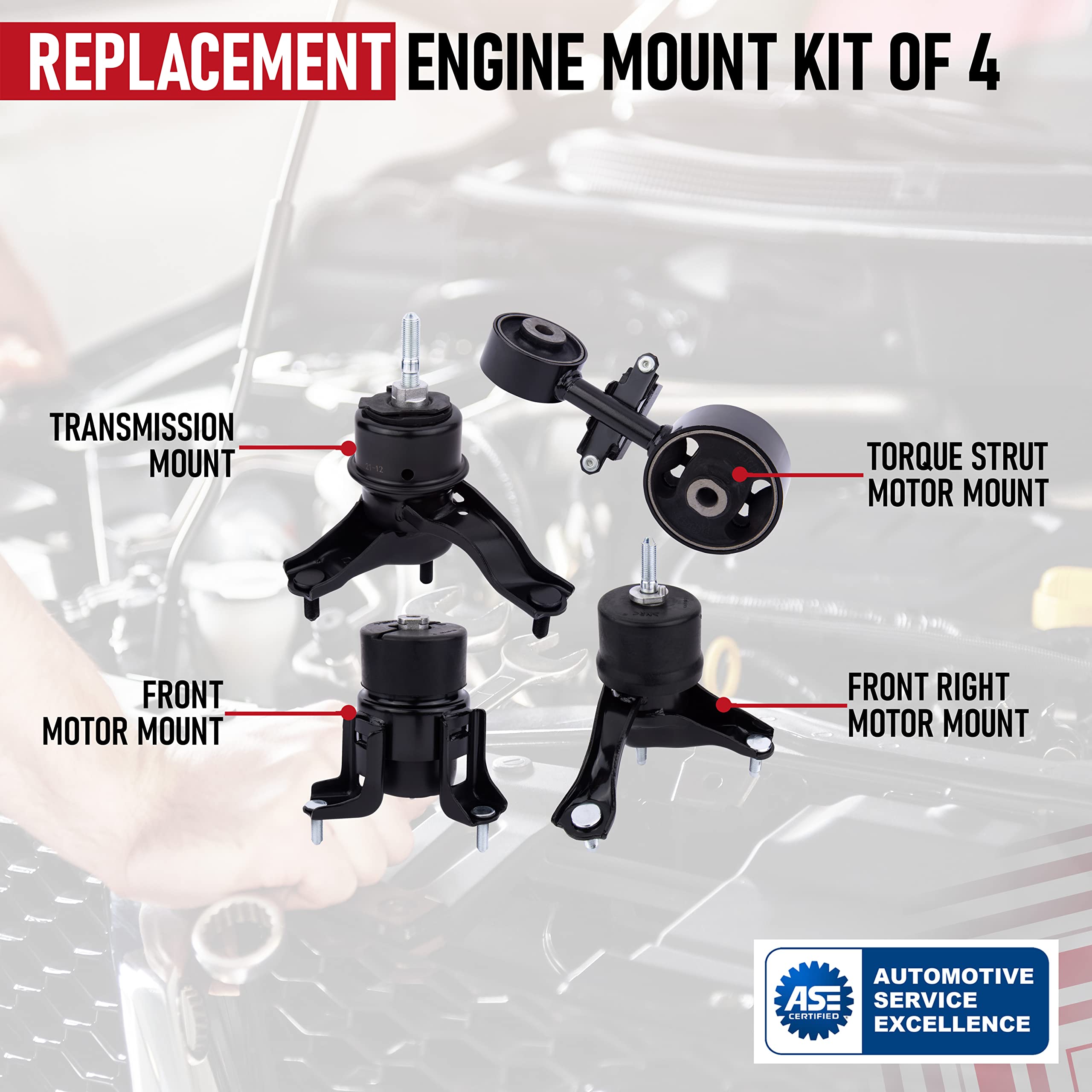 REPLACEMENT ENGINE MOUNT KIT OF 4

TRANSMISSION MOUNT

21-12

TORQUE STRUT MOTOR MOUNT

FRONT MOTOR MOUNT

FRONT RIGHT MOTOR MOUNT

ASE CERTIFIED

AUTOMOTIVE SERVICE EXCELLENCE