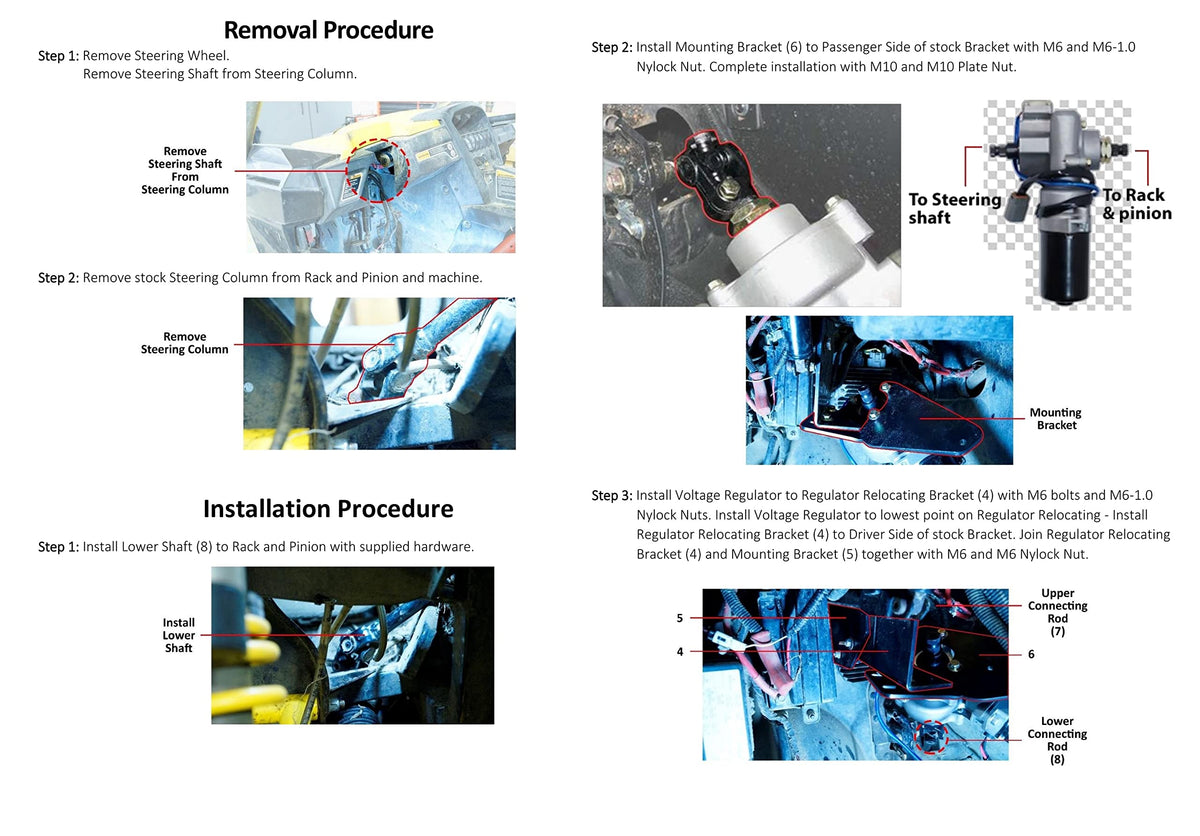 Removal Procedure

Step 1: Remove Steering Wheel.
Remove Steering Shaft from Steering Column.

Remove Steering Shaft From Steering Column

Step 2: Remove stock Steering Column from Rack and Pinion and machine.

Remove Steering Column

Installation Procedure

Step 1: Install Lower Shaft (8) to Rack and Pinion with supplied hardware.

Install Lower Shaft

Step 2: Install Mounting Bracket (6) to Passenger Side of stock Bracket with M6 and M6-1.0 Nylock Nut. Complete installation with M10 and M10 Plate Nut.

To Steering shaft

To Rack & pinion

Mounting Bracket

Step 3: Install Voltage Regulator to Regulator Relocating Bracket (4) with M6 bolts and M6-1.0 Nylock Nuts. Install Voltage Regulator to lowest point on Regulator Relocating - Install Regulator Relocating Bracket (4) to Driver Side of stock Bracket. Join Regulator Relocating Bracket (4) and Mounting Bracket (5) together with M6 and M6 Nylock Nut.

5

4

Upper Connecting Rod (7)

6

Lower Connecting Rod (8)