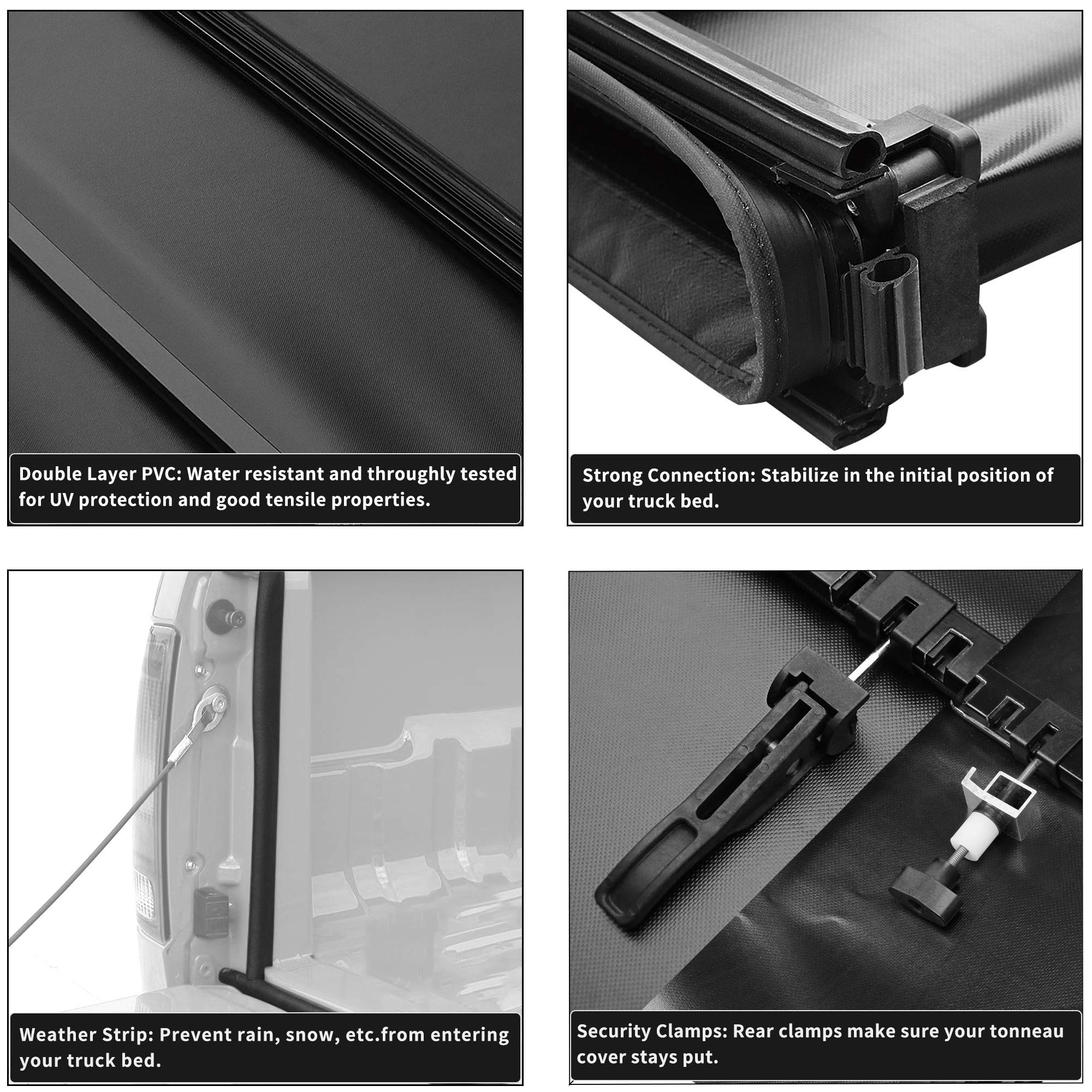 Double Layer PVC: Water resistant and throughly tested for UV protection and good tensile properties.

Strong Connection: Stabilize in the initial position of your truck bed.

Weather Strip: Prevent rain, snow, etc.from entering your truck bed.

Security Clamps: Rear clamps make sure your tonneau cover stays put.