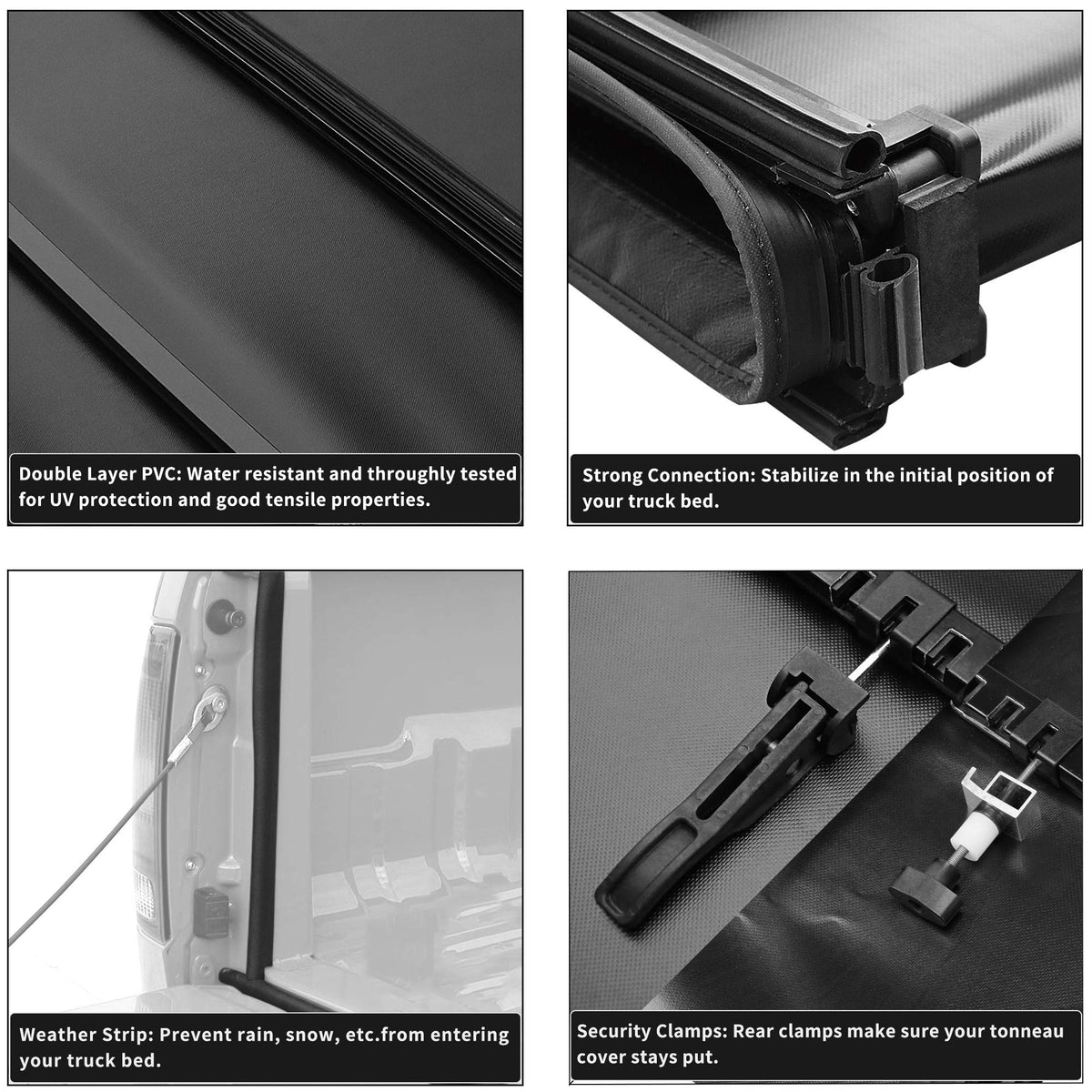 Double Layer PVC: Water resistant and throughly tested for UV protection and good tensile properties.

Strong Connection: Stabilize in the initial position of your truck bed.

Weather Strip: Prevent rain, snow, etc.from entering your truck bed.

Security Clamps: Rear clamps make sure your tonneau cover stays put.