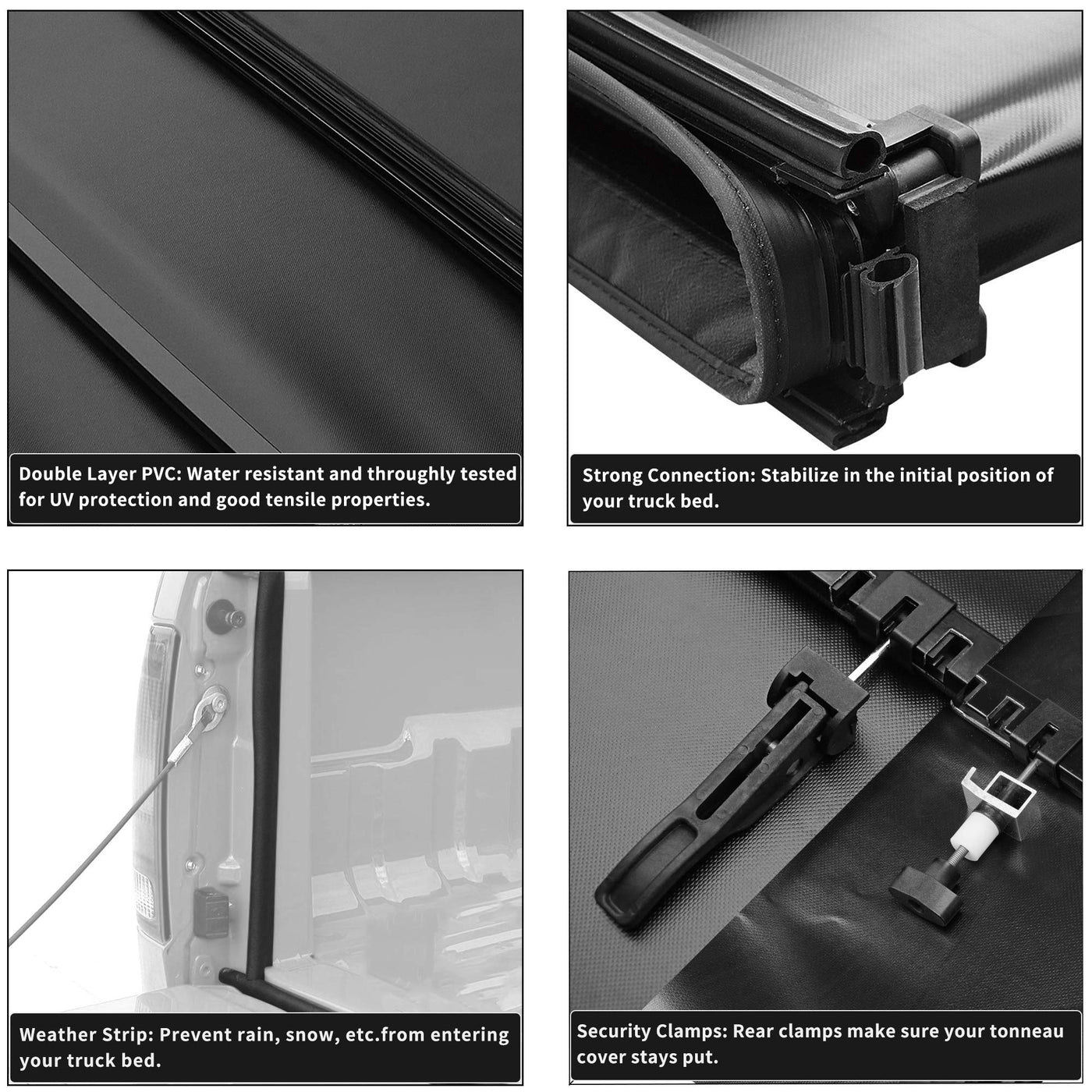 Double Layer PVC: Water resistant and throughly tested for UV protection and good tensile properties.

Strong Connection: Stabilize in the initial position of your truck bed.

Weather Strip: Prevent rain, snow, etc.from entering your truck bed.

Security Clamps: Rear clamps make sure your tonneau cover stays put.