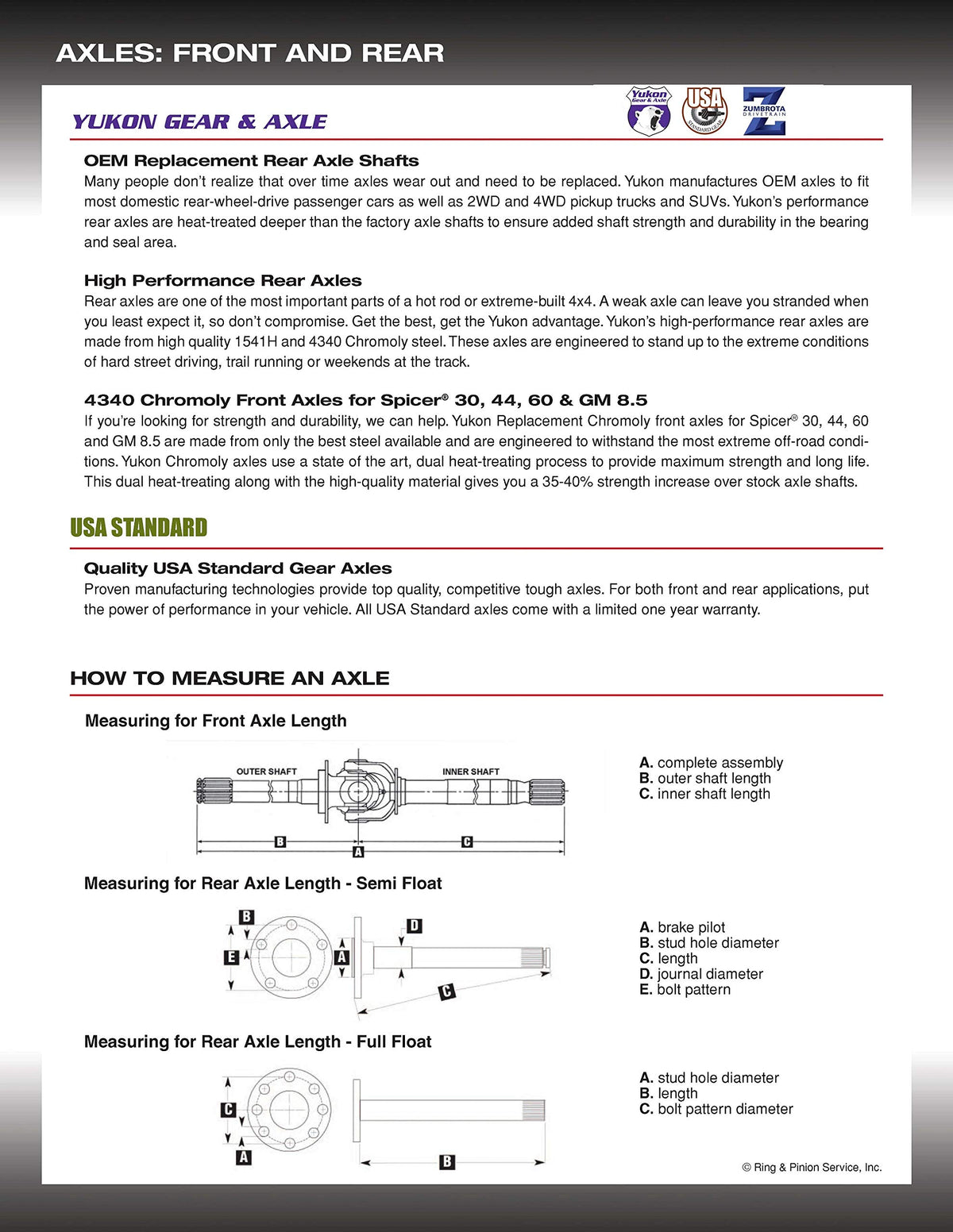 AXLES: FRONT AND REAR

YUKON GEAR & AXLE

Yukon Gear & Axle
USA STANDARD GEAR
ZUMBROTA DRIVETRAIN

OEM Replacement Rear Axle Shafts
Many people don't realize that over time axles wear out and need to be replaced. Yukon manufactures OEM axles to fit most domestic rear-wheel-drive passenger cars as well as 2WD and 4WD pickup trucks and SUVs. Yukon's performance rear axles are heat-treated deeper than the factory axle shafts to ensure added shaft strength and durability in the bearing and seal area.

High Performance Rear Axles
Rear axles are one of the most important parts of a hot rod or extreme-built 4x4. A weak axle can leave you stranded when you least expect it, so don't compromise. Get the best, get the Yukon advantage. Yukon's high-performance rear axles are made from high quality 1541H and 4340 Chromoly steel. These axles are engineered to stand up to the extreme conditions of hard street driving, trail running or weekends at the track.

4340 Chromoly Front Axles for Spicer® 30, 44, 60 & GM 8.5
If you're looking for strength and durability, we can help. Yukon Replacement Chromoly front axles for Spicer® 30, 44, 60 and GM 8.5 are made from only the best steel available and are engineered to withstand the most extreme off-road conditions. Yukon Chromoly axles use a state of the art, dual heat-treating process to provide maximum strength and long life. This dual heat-treating along with the high-quality material gives you a 35-40% strength increase over stock axle shafts.

USA STANDARD

Quality USA Standard Gear Axles
Proven manufacturing technologies provide top quality, competitive tough axles. For both front and rear applications, put the power of performance in your vehicle. All USA Standard axles come with a limited one year warranty.

HOW TO MEASURE AN AXLE

Measuring for Front Axle Length

OUTER SHAFT
INNER SHAFT
B
A
C

A. complete assembly
B. outer shaft length
C. inner shaft length

Measuring for Rear Axle Length - Semi Float

B
E
A
D
C

A. brake pilot
B. stud hole diameter
C. length
D. journal diameter
E. bolt pattern

Measuring for Rear Axle Length - Full Float

C
A
B

A. stud hole diameter
B. length
C. bolt pattern diameter

© Ring & Pinion Service, Inc.