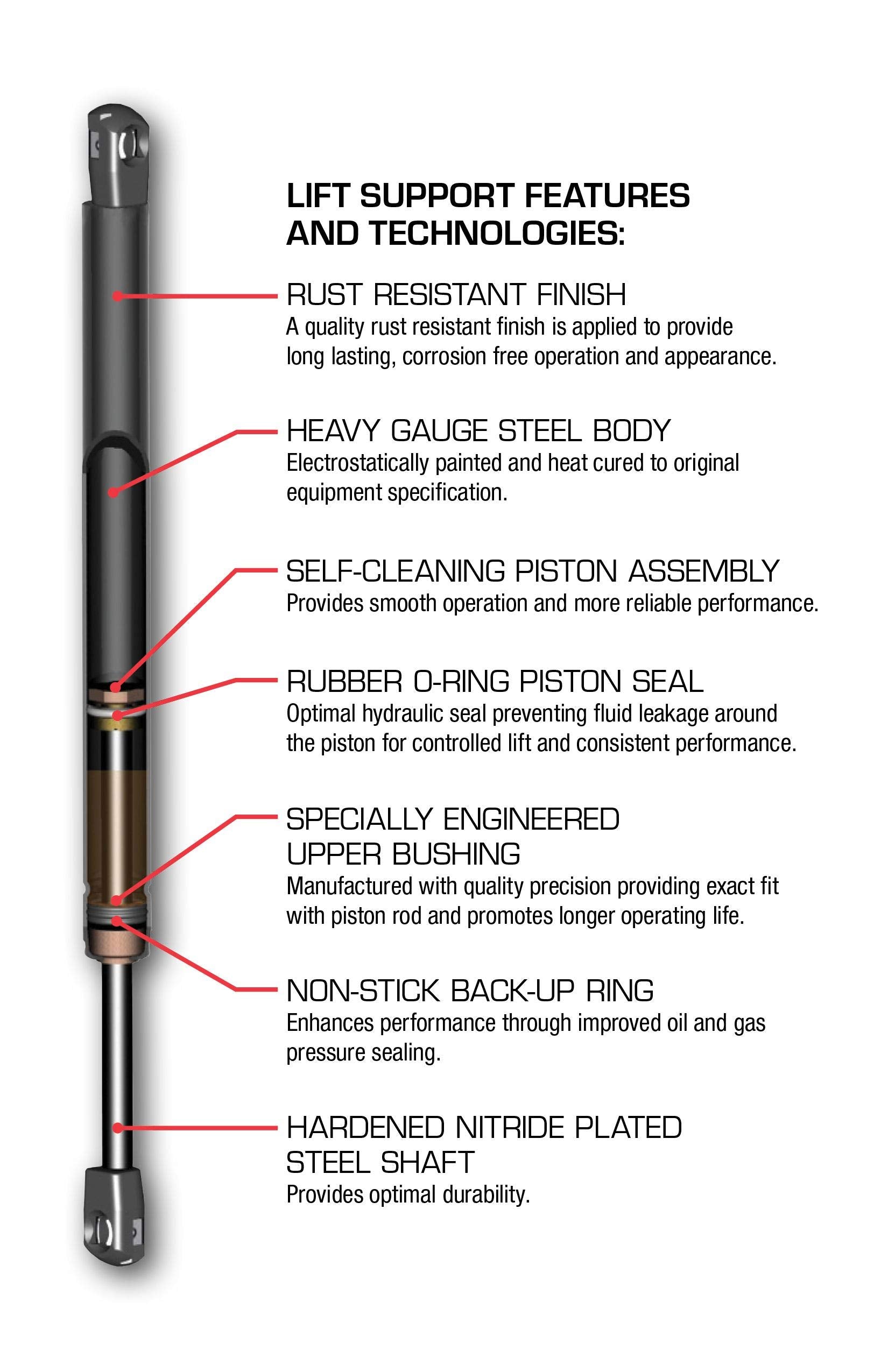 LIFT SUPPORT FEATURES AND TECHNOLOGIES:

RUST RESISTANT FINISH
A quality rust resistant finish is applied to provide long lasting, corrosion free operation and appearance.

HEAVY GAUGE STEEL BODY
Electrostatically painted and heat cured to original equipment specification.

SELF-CLEANING PISTON ASSEMBLY
Provides smooth operation and more reliable performance.

RUBBER O-RING PISTON SEAL
Optimal hydraulic seal preventing fluid leakage around the piston for controlled lift and consistent performance.

SPECIALLY ENGINEERED UPPER BUSHING
Manufactured with quality precision providing exact fit with piston rod and promotes longer operating life.

NON-STICK BACK-UP RING
Enhances performance through improved oil and gas pressure sealing.

HARDENED NITRIDE PLATED STEEL SHAFT
Provides optimal durability.