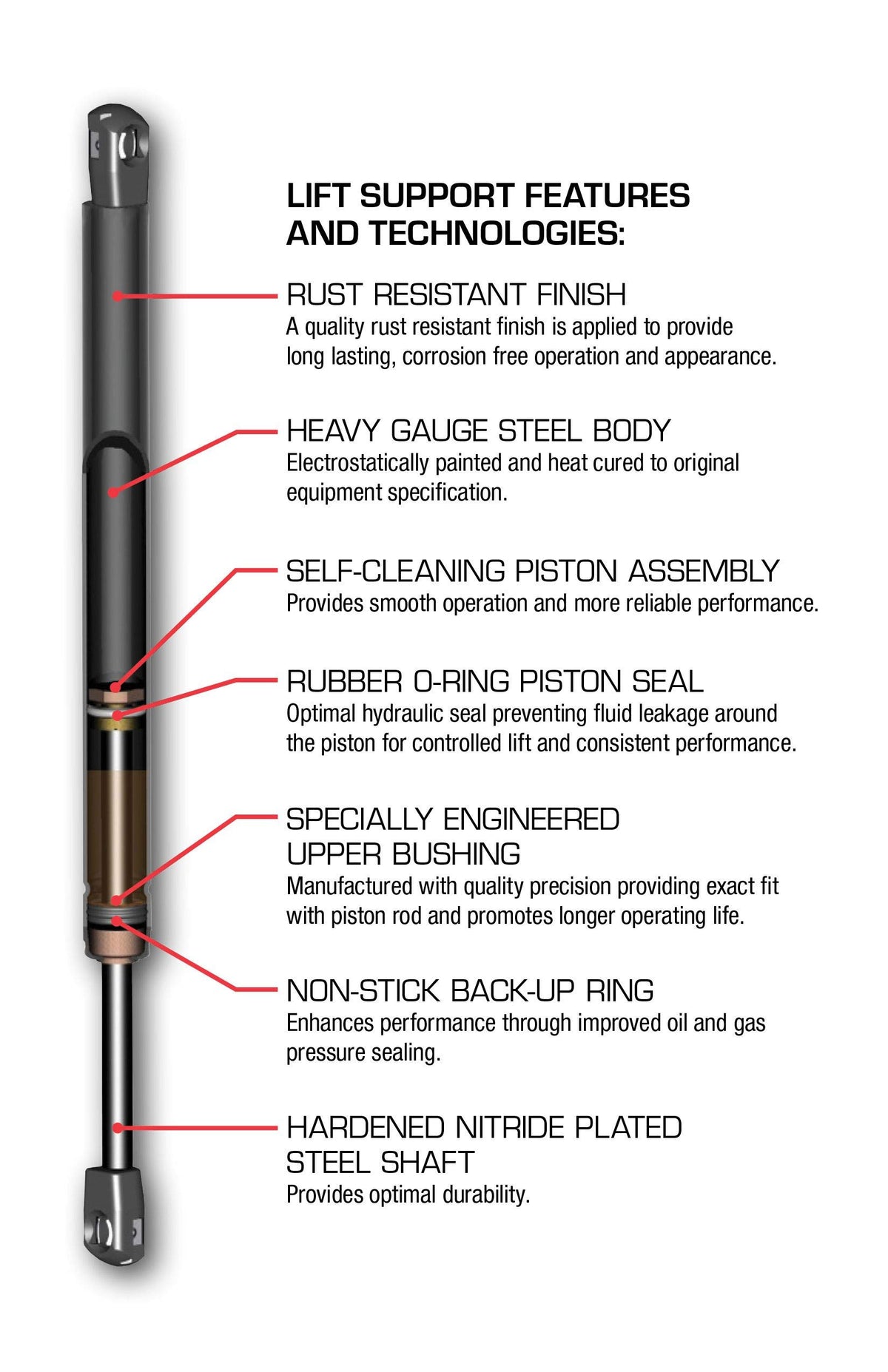 LIFT SUPPORT FEATURES AND TECHNOLOGIES:

RUST RESISTANT FINISH
A quality rust resistant finish is applied to provide long lasting, corrosion free operation and appearance.

HEAVY GAUGE STEEL BODY
Electrostatically painted and heat cured to original equipment specification.

SELF-CLEANING PISTON ASSEMBLY
Provides smooth operation and more reliable performance.

RUBBER O-RING PISTON SEAL
Optimal hydraulic seal preventing fluid leakage around the piston for controlled lift and consistent performance.

SPECIALLY ENGINEERED UPPER BUSHING
Manufactured with quality precision providing exact fit with piston rod and promotes longer operating life.

NON-STICK BACK-UP RING
Enhances performance through improved oil and gas pressure sealing.

HARDENED NITRIDE PLATED STEEL SHAFT
Provides optimal durability.