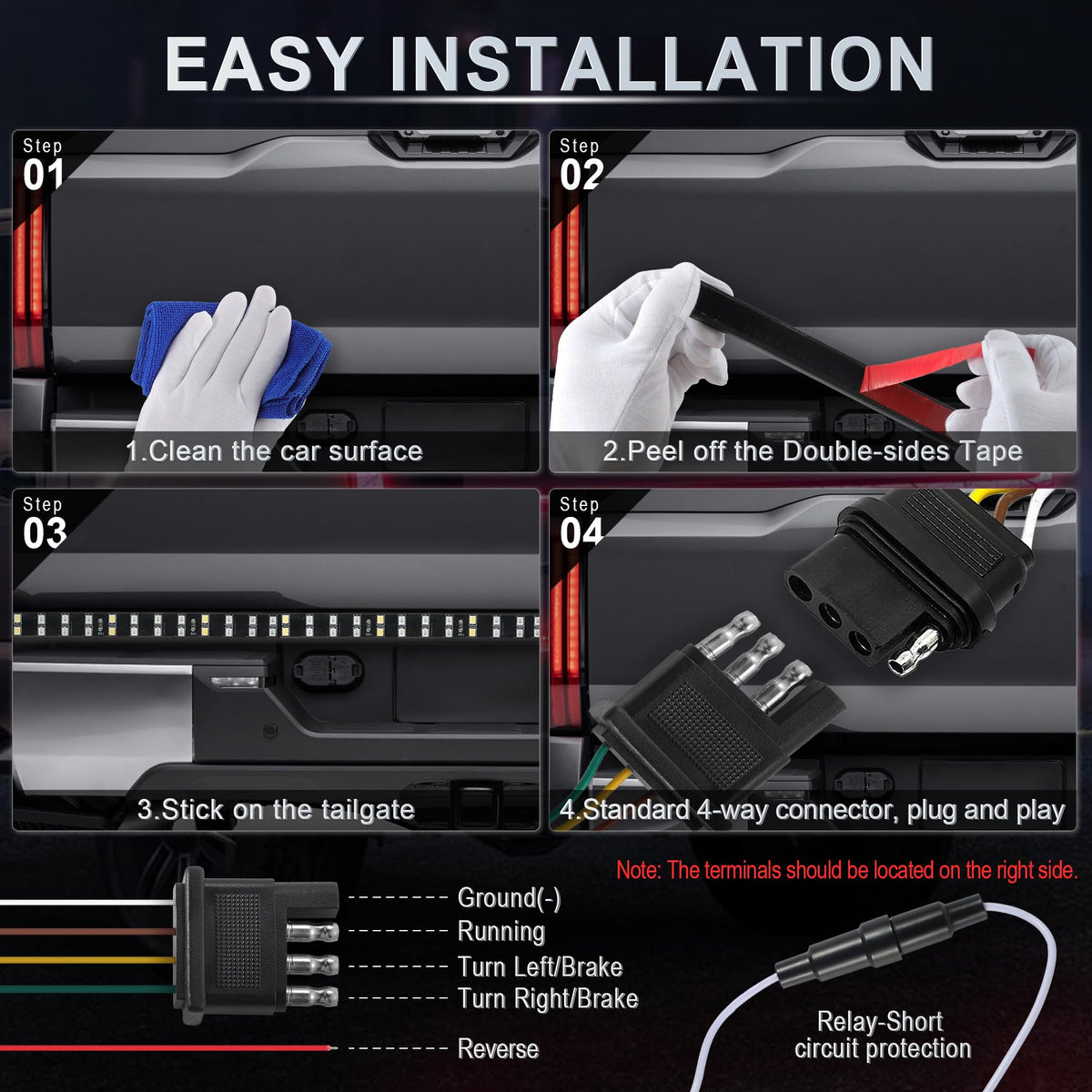 EASY INSTALLATION

Step 01
1.Clean the car surface

Step 02
2.Peel off the Double-sides Tape

Step 03
3.Stick on the tailgate

Step 04
4.Standard 4-way connector, plug and play

Note: The terminals should be located on the right side.

Ground(-)
Running
Turn Left/Brake
Turn Right/Brake
Reverse

Relay-Short circuit protection