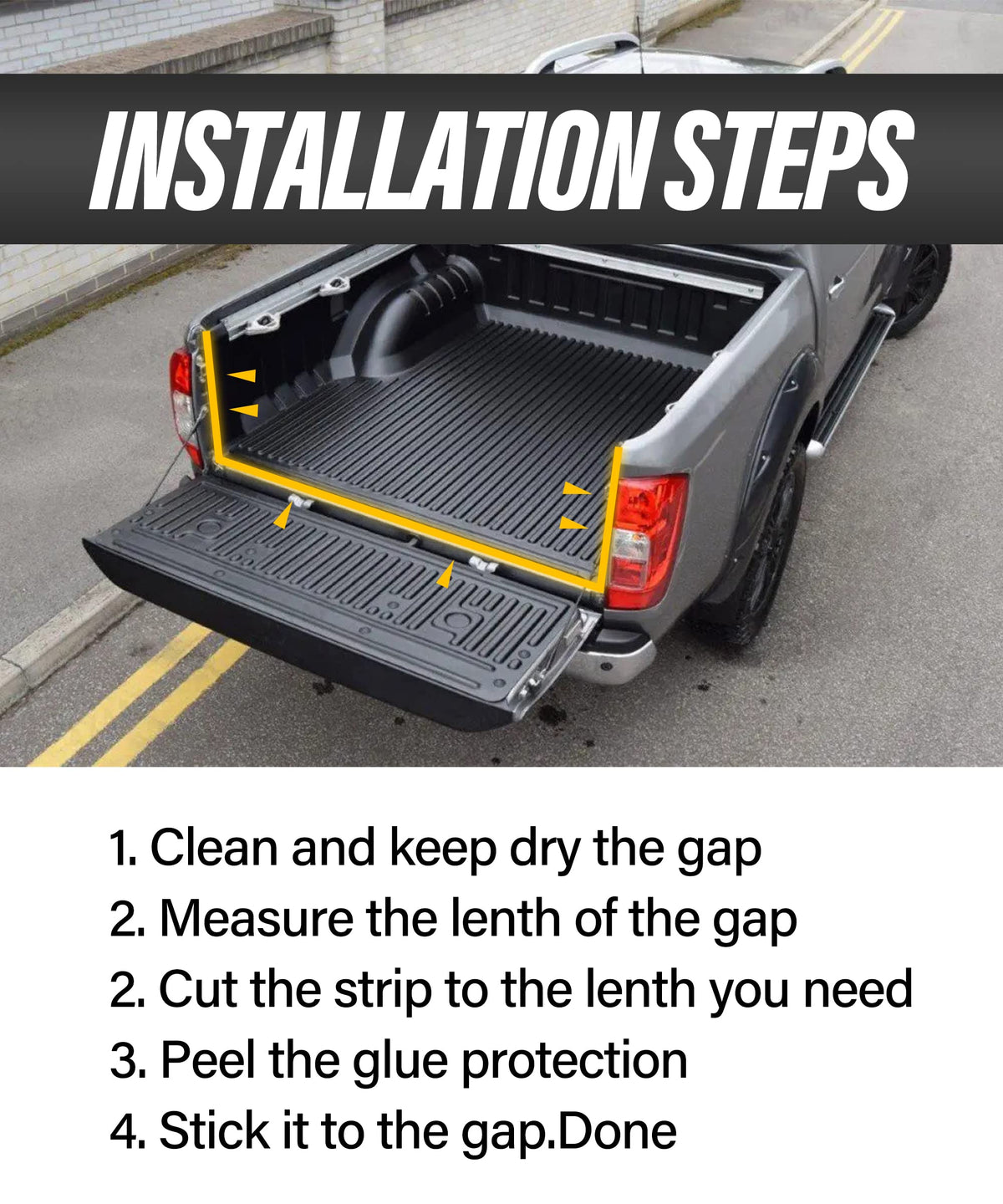 INSTALLATION STEPS

1. Clean and keep dry the gap
2. Measure the lenth of the gap
2. Cut the strip to the lenth you need
3. Peel the glue protection
4. Stick it to the gap.Done