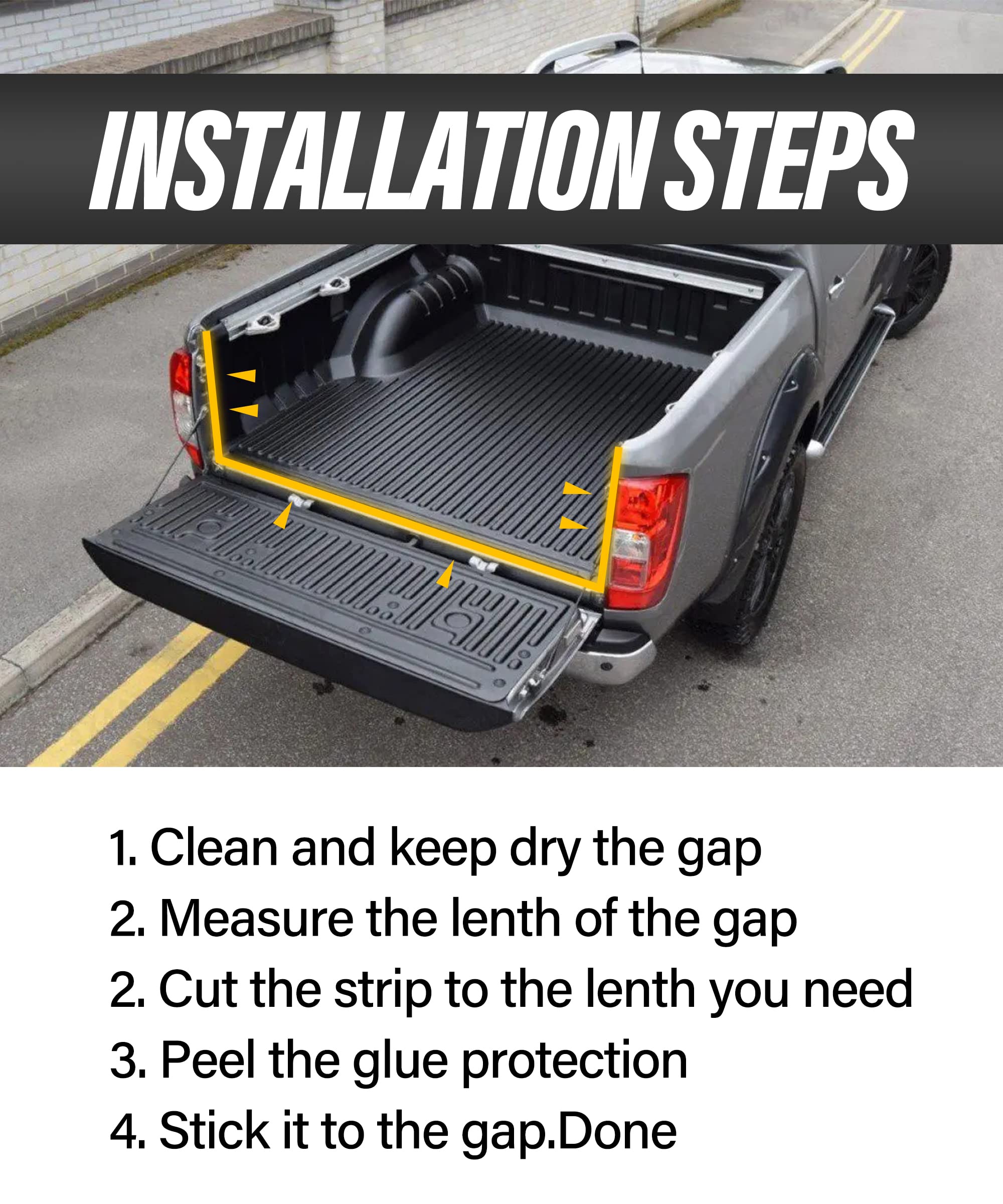 INSTALLATION STEPS

1. Clean and keep dry the gap
2. Measure the lenth of the gap
2. Cut the strip to the lenth you need
3. Peel the glue protection
4. Stick it to the gap.Done