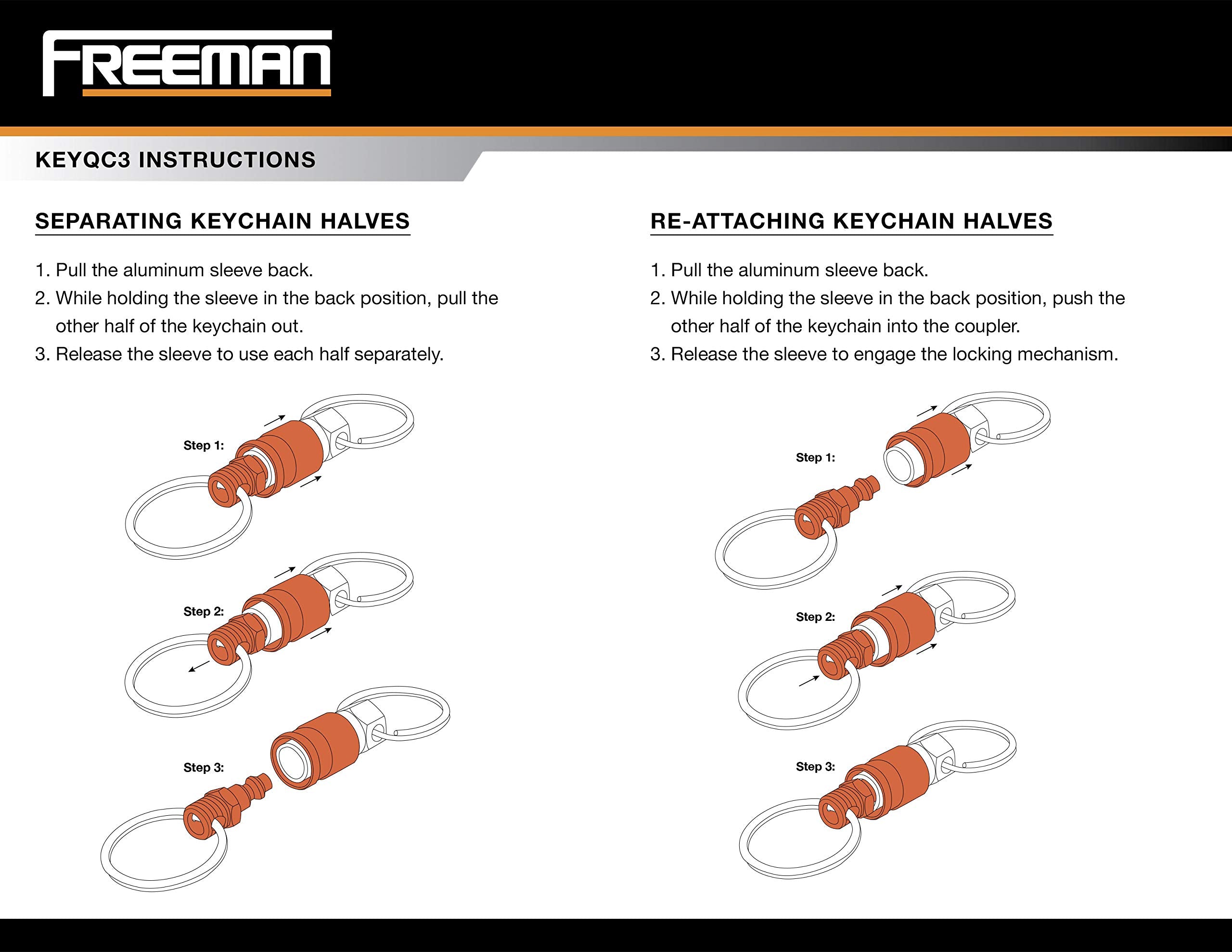 FREEMAN

KEYQC3 INSTRUCTIONS

SEPARATING KEYCHAIN HALVES

1. Pull the aluminum sleeve back.
2. While holding the sleeve in the back position, pull the other half of the keychain out.
3. Release the sleeve to use each half separately.

Step 1:

Step 2:

Step 3:

RE-ATTACHING KEYCHAIN HALVES

1. Pull the aluminum sleeve back.
2. While holding the sleeve in the back position, push the other half of the keychain into the coupler.
3. Release the sleeve to engage the locking mechanism.

Step 1:

Step 2:

Step 3: