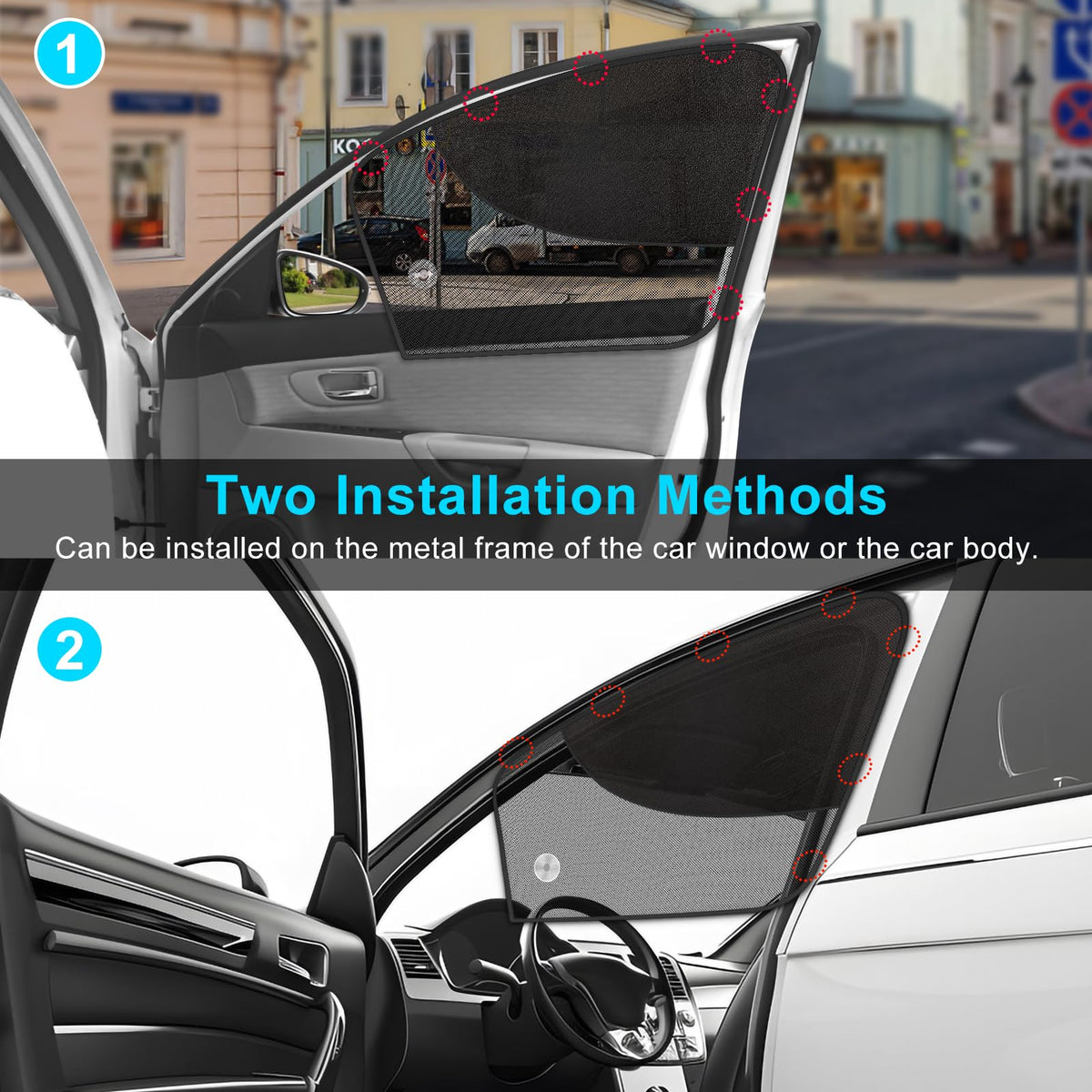 1

Two Installation Methods

Can be installed on the metal frame of the car window or the car body.

2