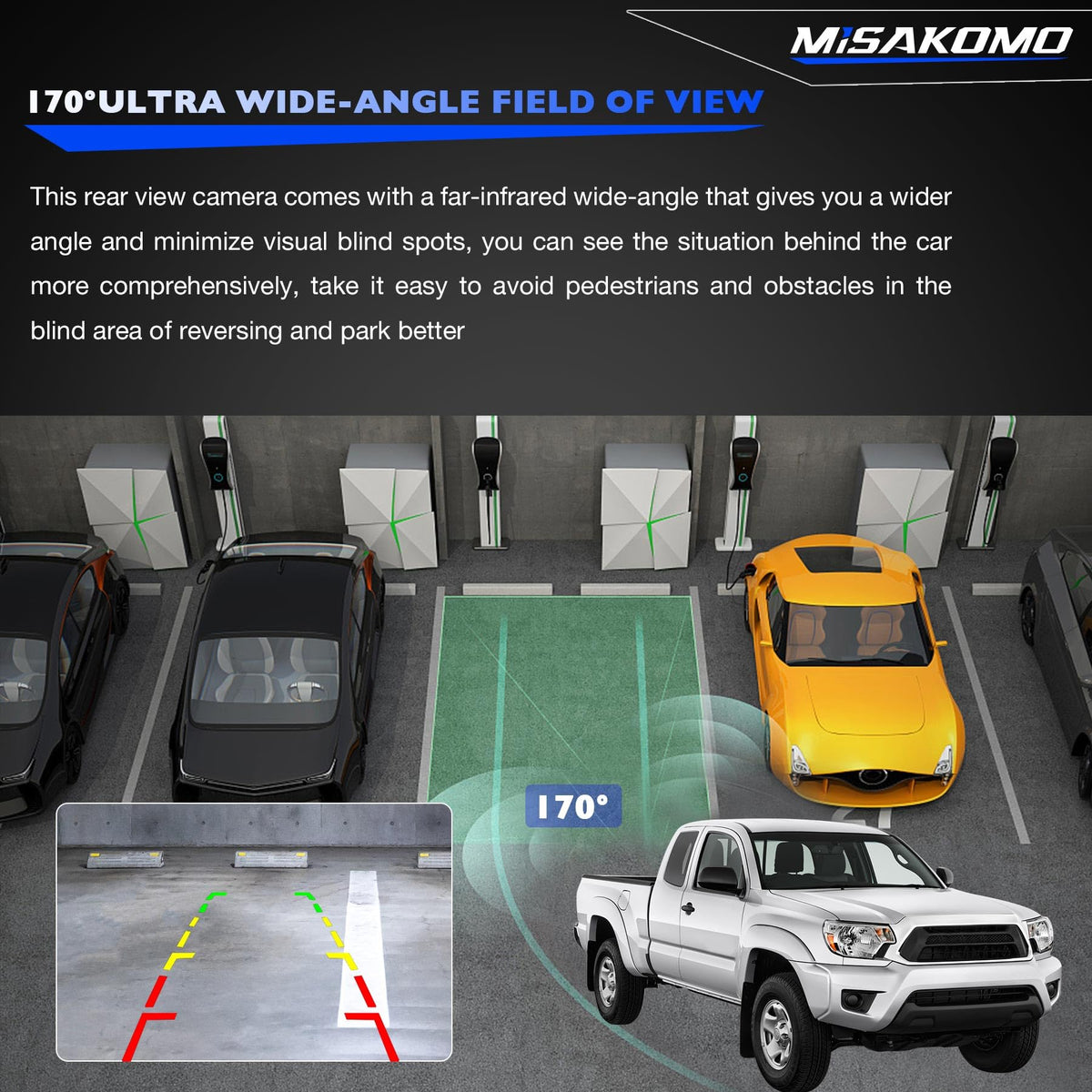 MiSAKOMO

170°ULTRA WIDE-ANGLE FIELD OF VIEW

This rear view camera comes with a far-infrared wide-angle that gives you a wider angle and minimize visual blind spots, you can see the situation behind the car more comprehensively, take it easy to avoid pedestrians and obstacles in the blind area of reversing and park better

170°