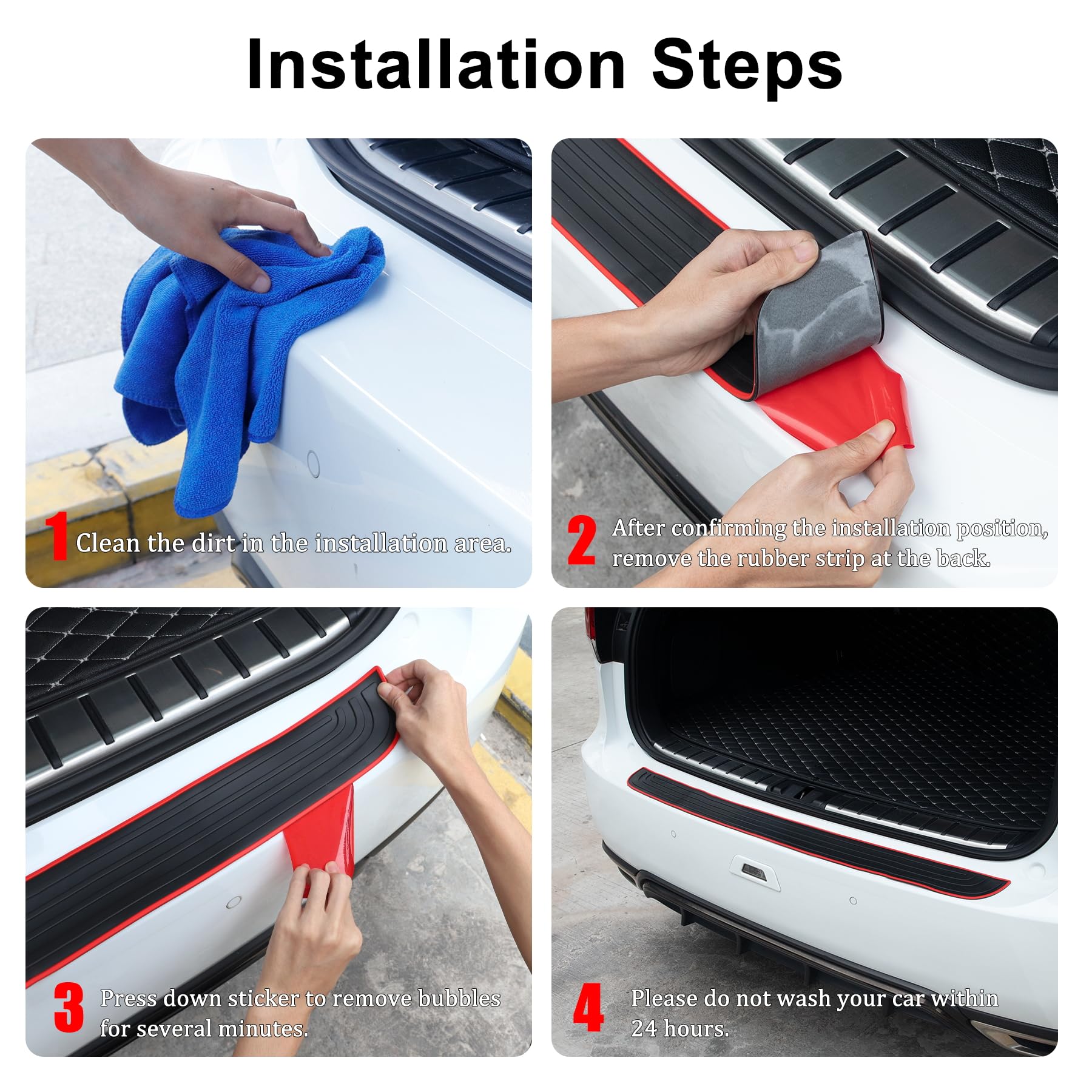 Installation Steps

1 Clean the dirt in the installation area.

2 After confirming the installation position, remove the rubber strip at the back.

3 Press down sticker to remove bubbles for several minutes.

4 Please do not wash your car within 24 hours.