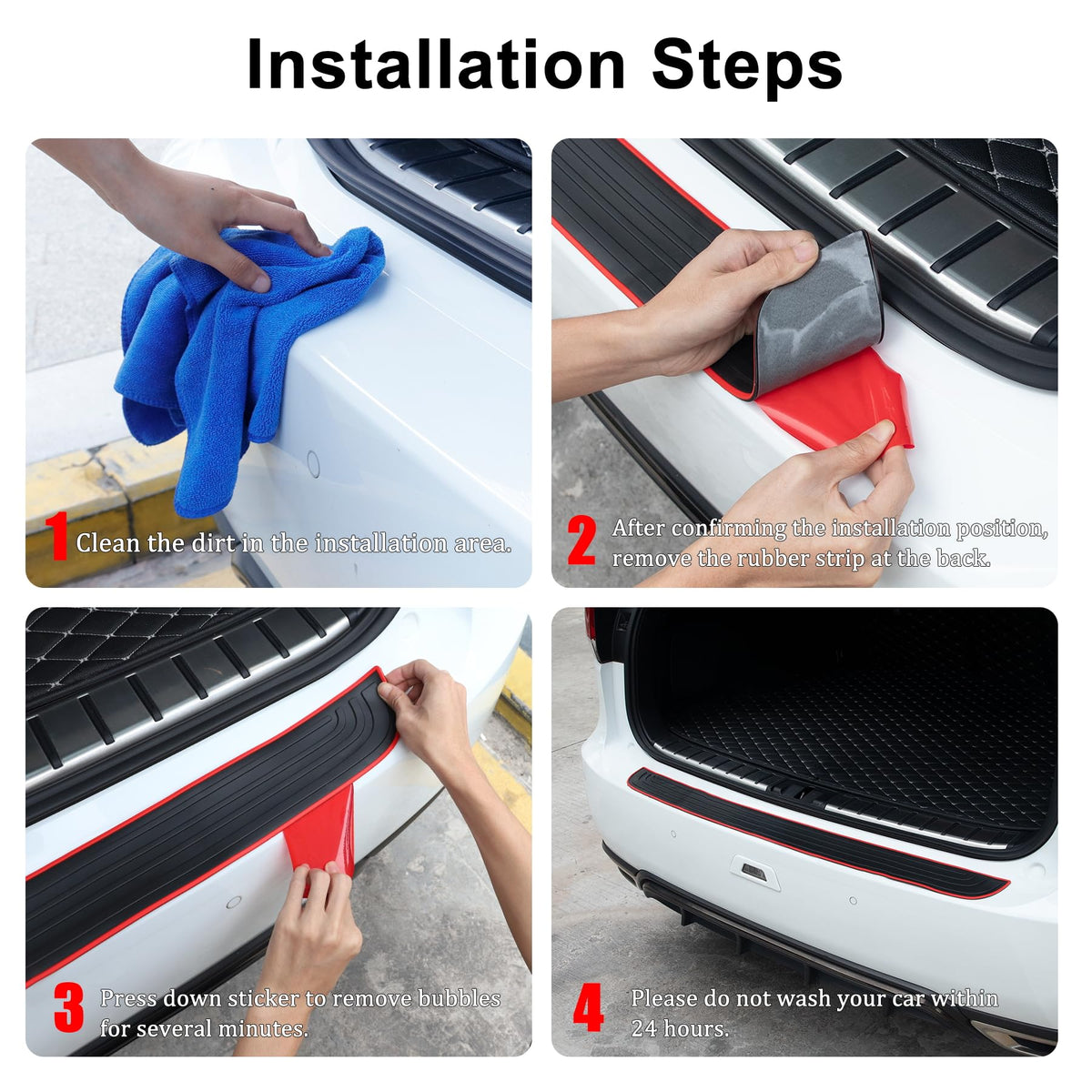 Installation Steps

1 Clean the dirt in the installation area.

2 After confirming the installation position, remove the rubber strip at the back.

3 Press down sticker to remove bubbles for several minutes.

4 Please do not wash your car within 24 hours.