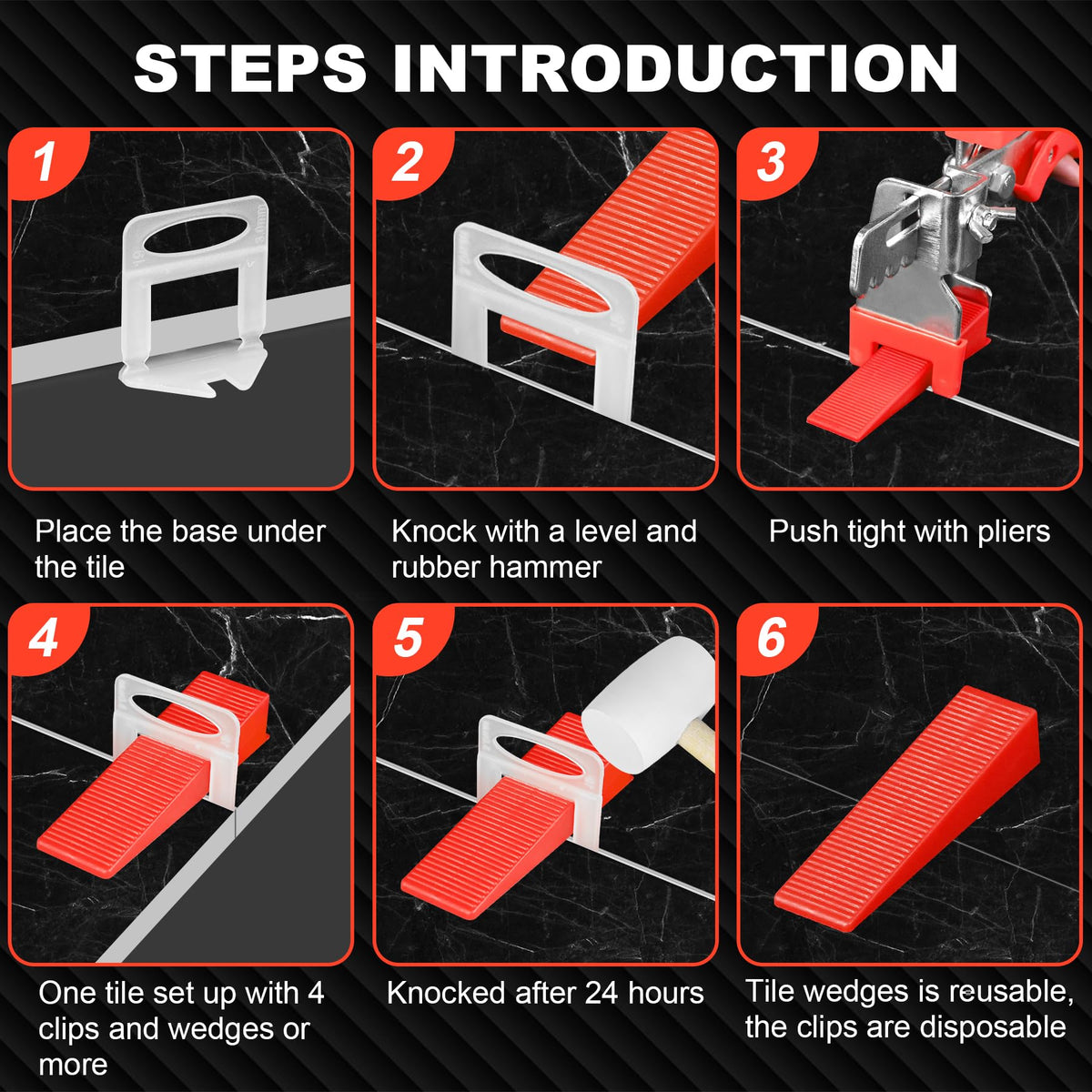 STEPS INTRODUCTION

1

Place the base under the tile

2

Knock with a level and rubber hammer

3

Push tight with pliers

4

One tile set up with 4 clips and wedges or more

5

Knocked after 24 hours

6

Tile wedges is reusable, the clips are disposable