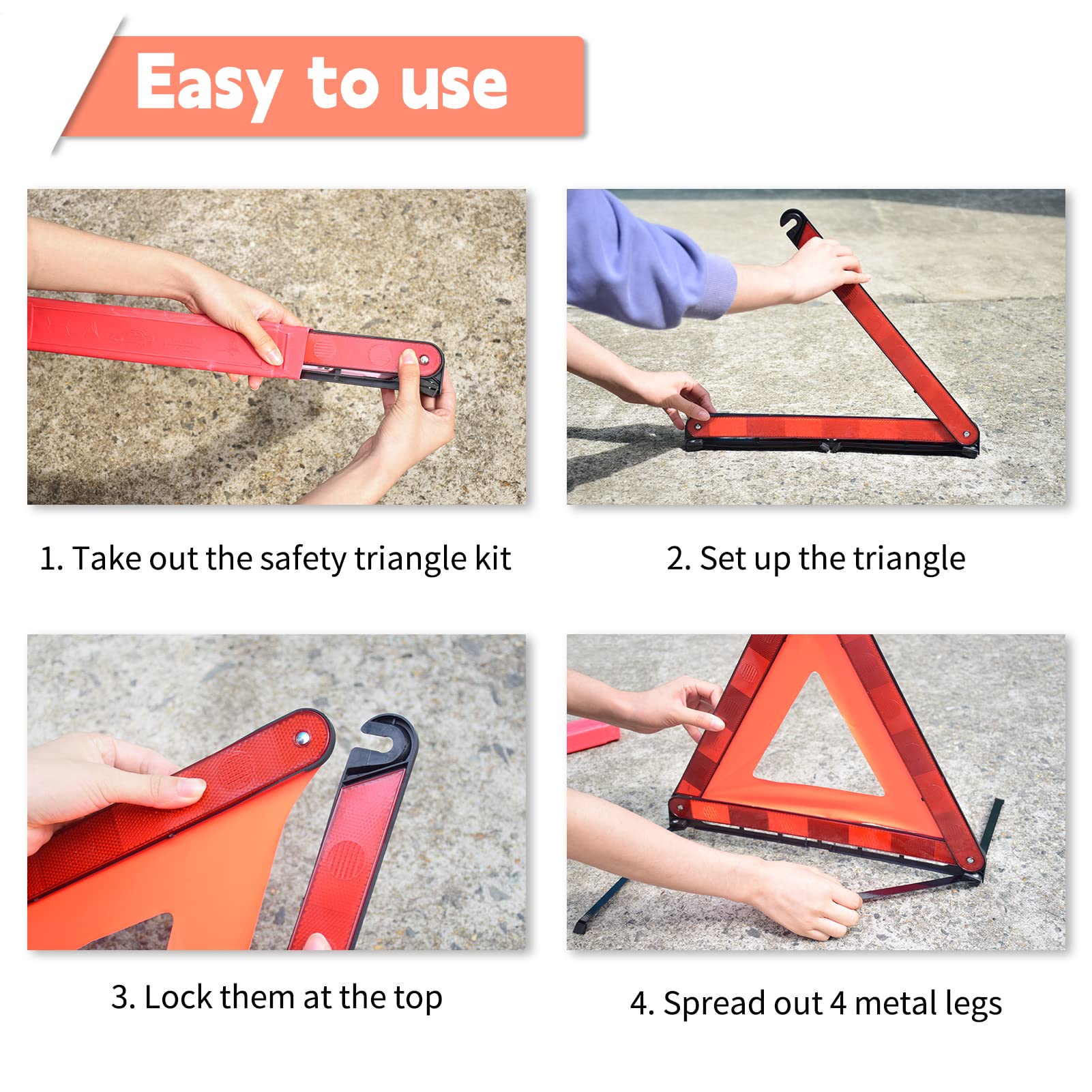 Easy to use

1. Take out the safety triangle kit

2. Set up the triangle

3. Lock them at the top

4. Spread out 4 metal legs