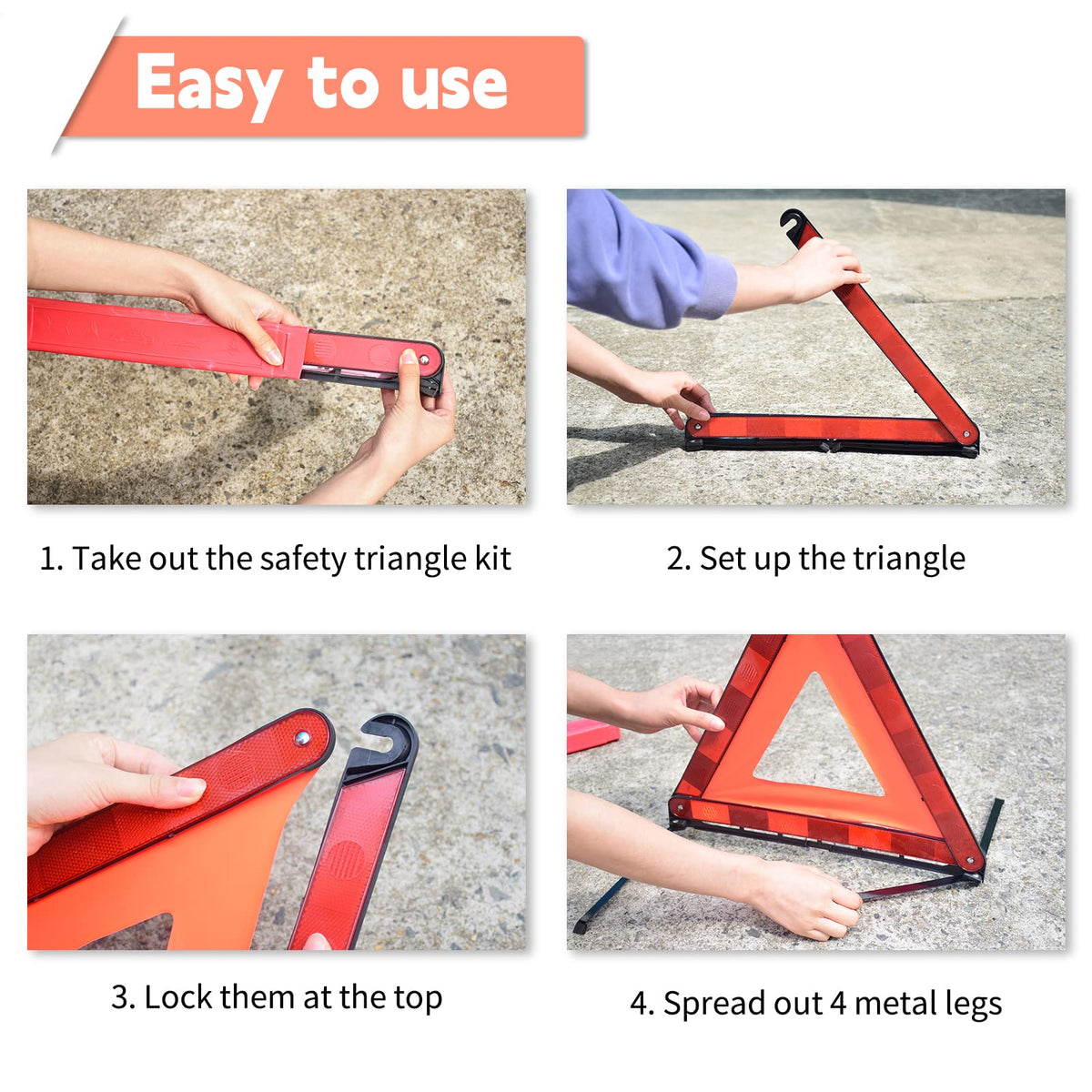 Easy to use

1. Take out the safety triangle kit

2. Set up the triangle

3. Lock them at the top

4. Spread out 4 metal legs