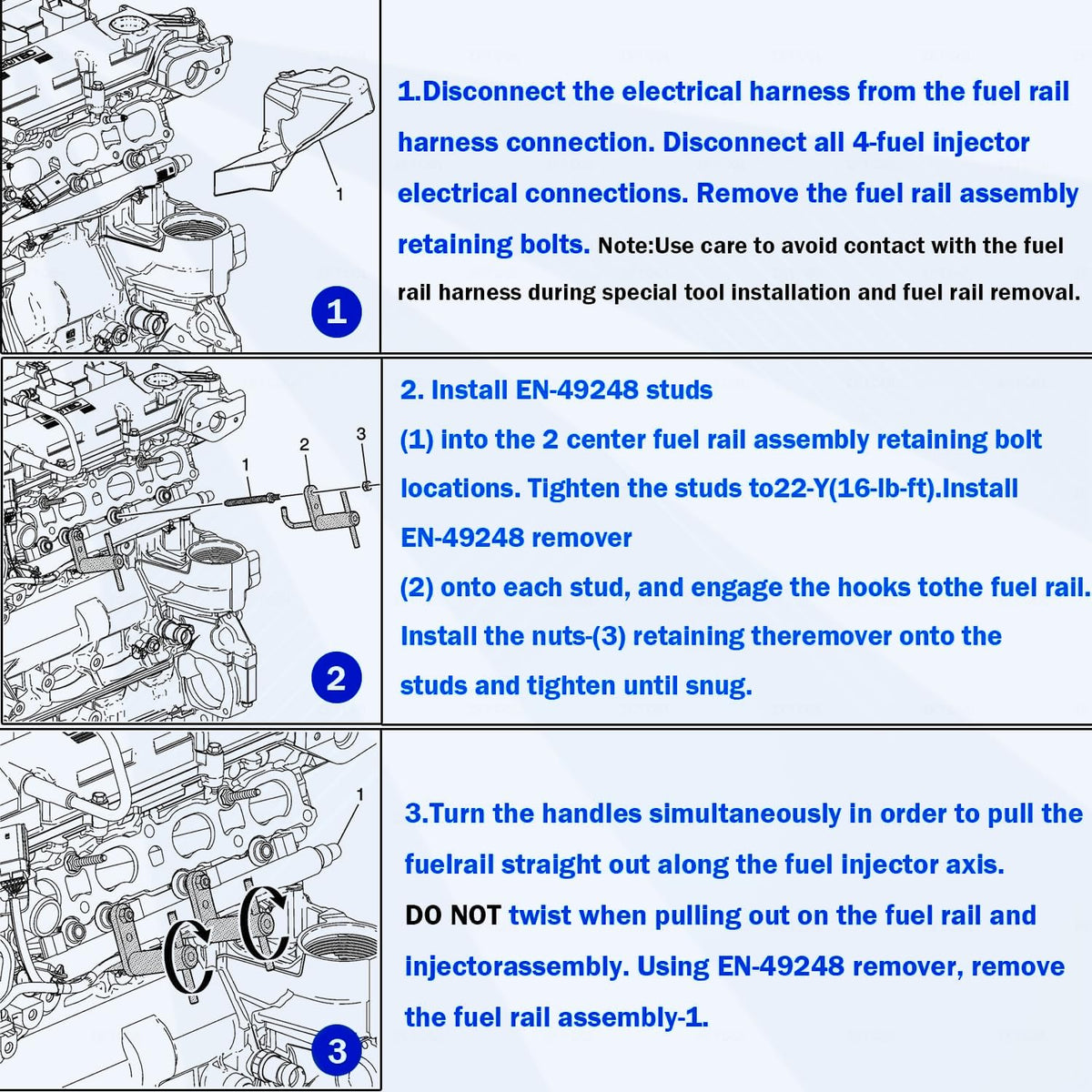 1

1

1.Disconnect the electrical harness from the fuel rail harness connection. Disconnect all 4-fuel injector electrical connections. Remove the fuel rail assembly retaining bolts. Note:Use care to avoid contact with the fuel rail harness during special tool installation and fuel rail removal.

1
2
3

2

2. Install EN-49248 studs
(1) into the 2 center fuel rail assembly retaining bolt locations. Tighten the studs to22-Y(16-lb-ft).Install EN-49248 remover
(2) onto each stud, and engage the hooks tothe fuel rail. Install the nuts-(3) retaining theremover onto the studs and tighten until snug.

1

3

3.Turn the handles simultaneously in order to pull the fuelrail straight out along the fuel injector axis. DO NOT twist when pulling out on the fuel rail and injectorassembly. Using EN-49248 remover, remove the fuel rail assembly-1.