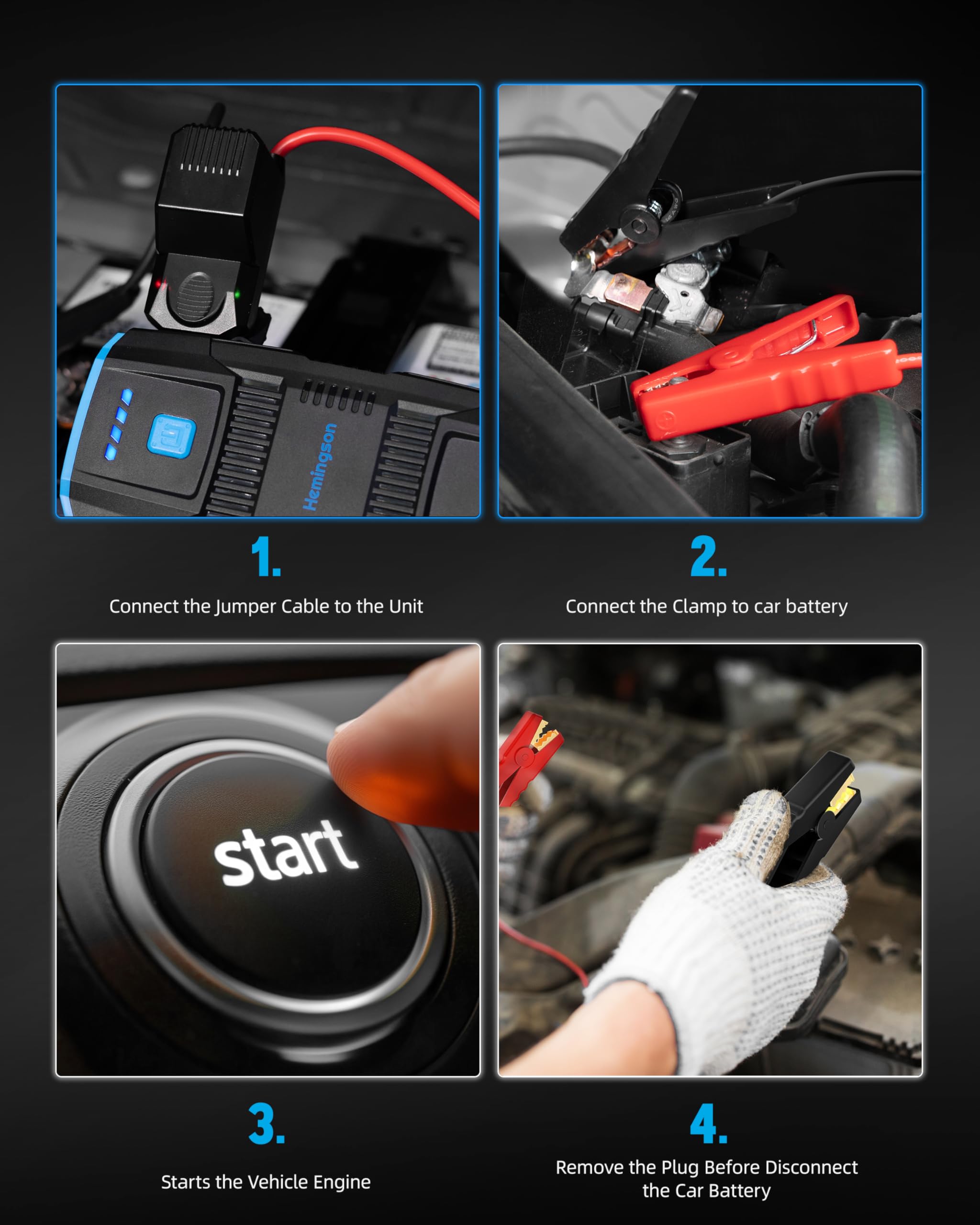 Hemingson

1.

Connect the Jumper Cable to the Unit

2.

Connect the Clamp to car battery

start

3.

Starts the Vehicle Engine

4.

Remove the Plug Before Disconnect the Car Battery