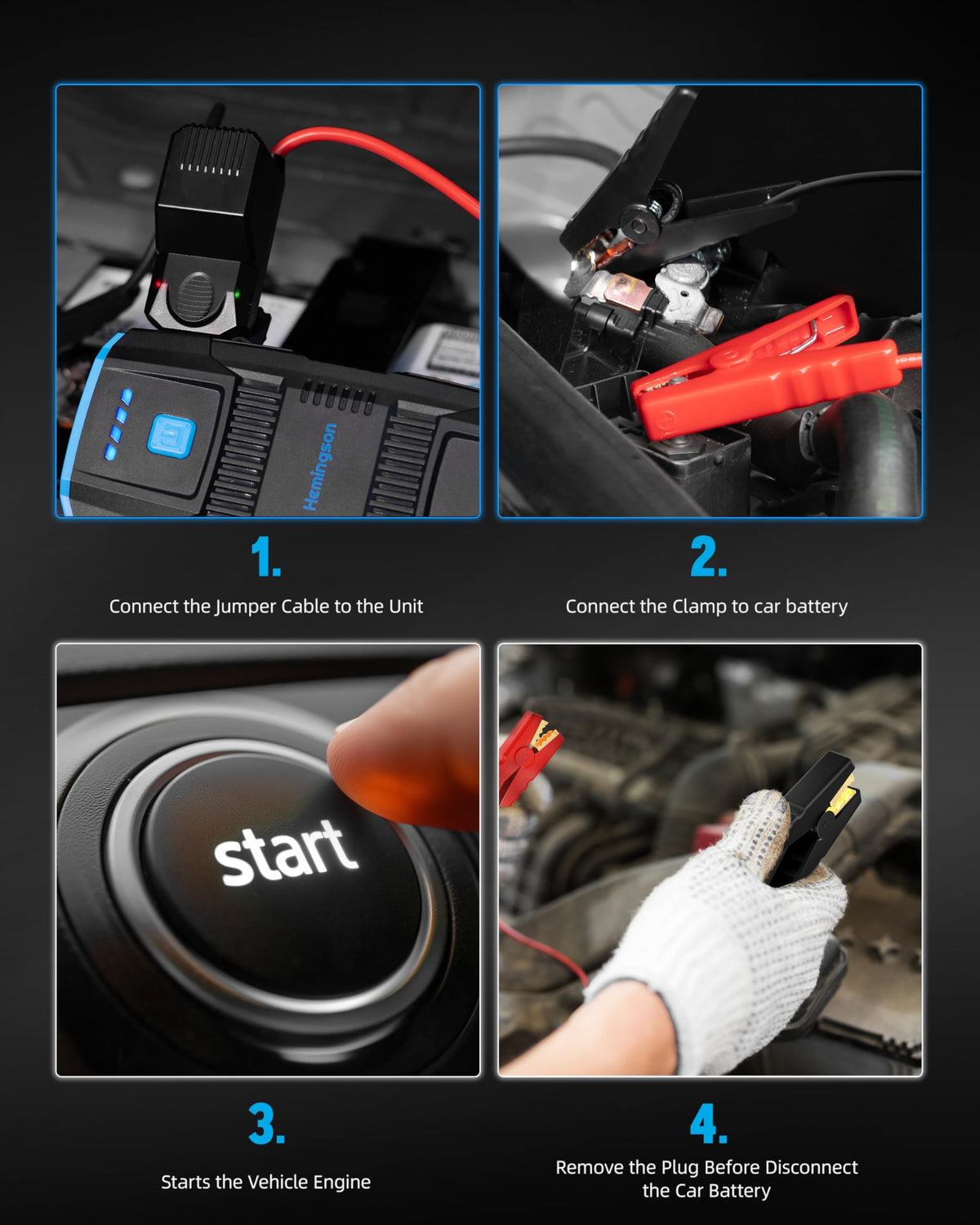 Hemingson

1.

Connect the Jumper Cable to the Unit

2.

Connect the Clamp to car battery

start

3.

Starts the Vehicle Engine

4.

Remove the Plug Before Disconnect the Car Battery