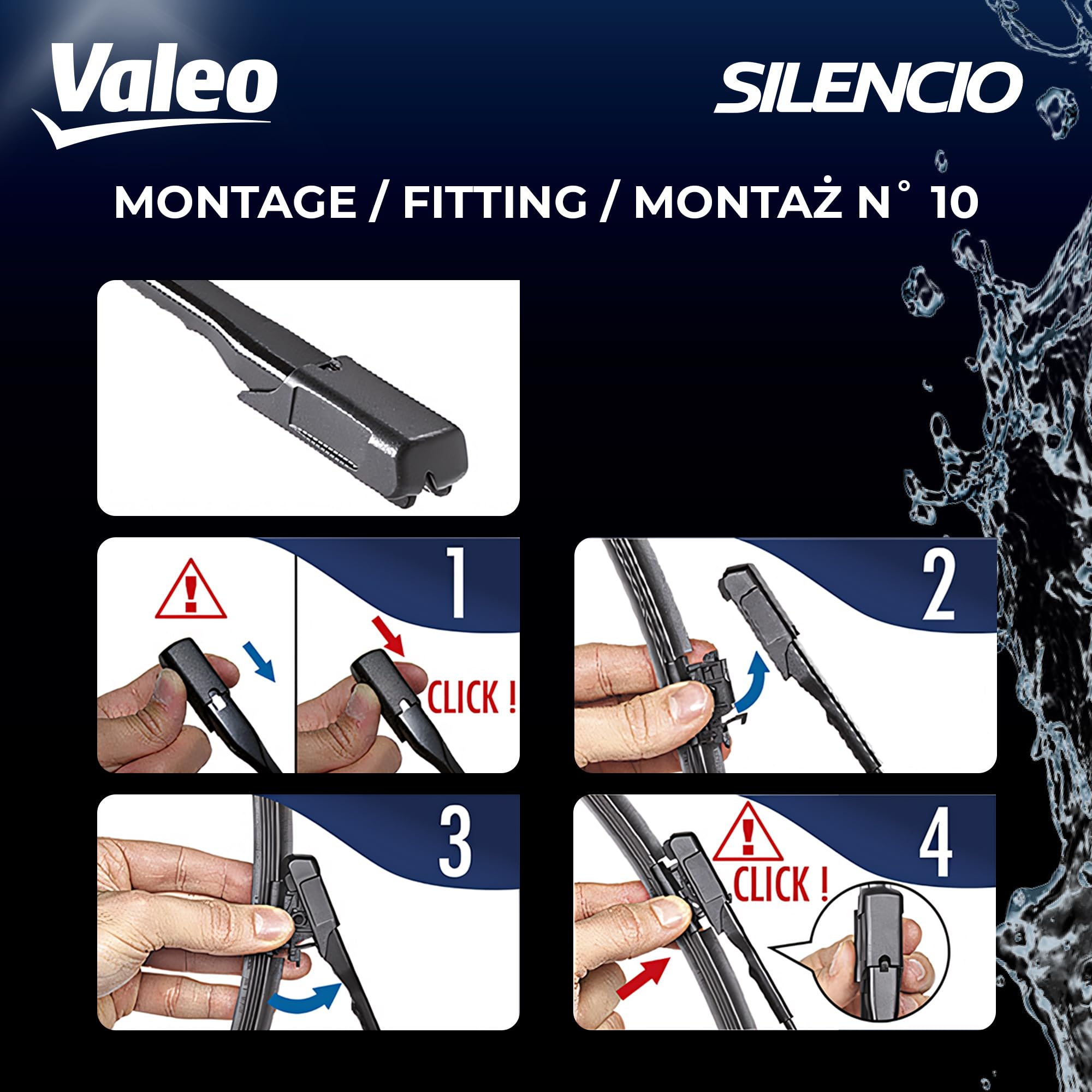 Valeo

SILENCIO

MONTAGE / FITTING / MONTAŻ N° 10

1

CLICK !

2

3

4

CLICK !