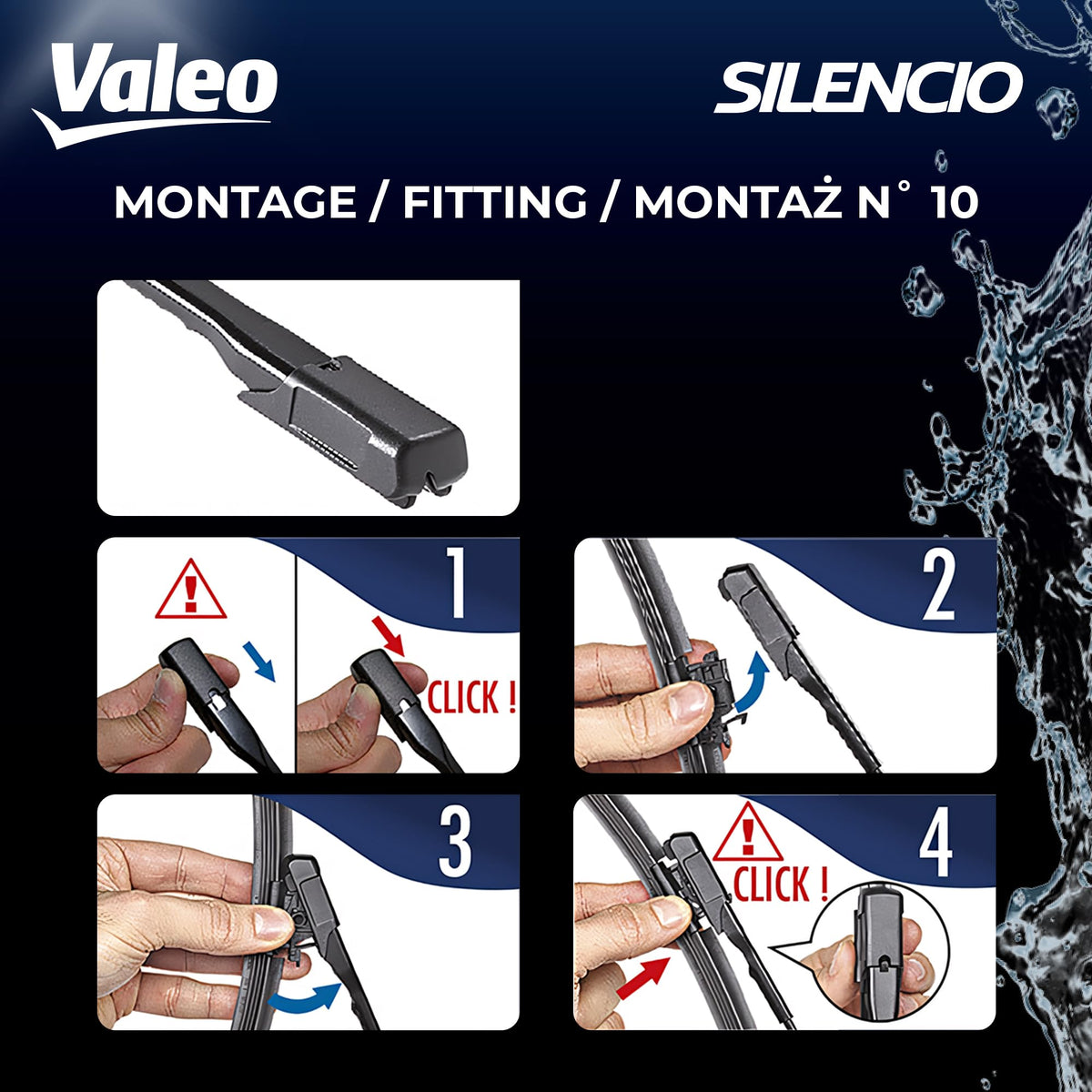 Valeo

SILENCIO

MONTAGE / FITTING / MONTAŻ N° 10

1

CLICK !

2

3

4

CLICK !