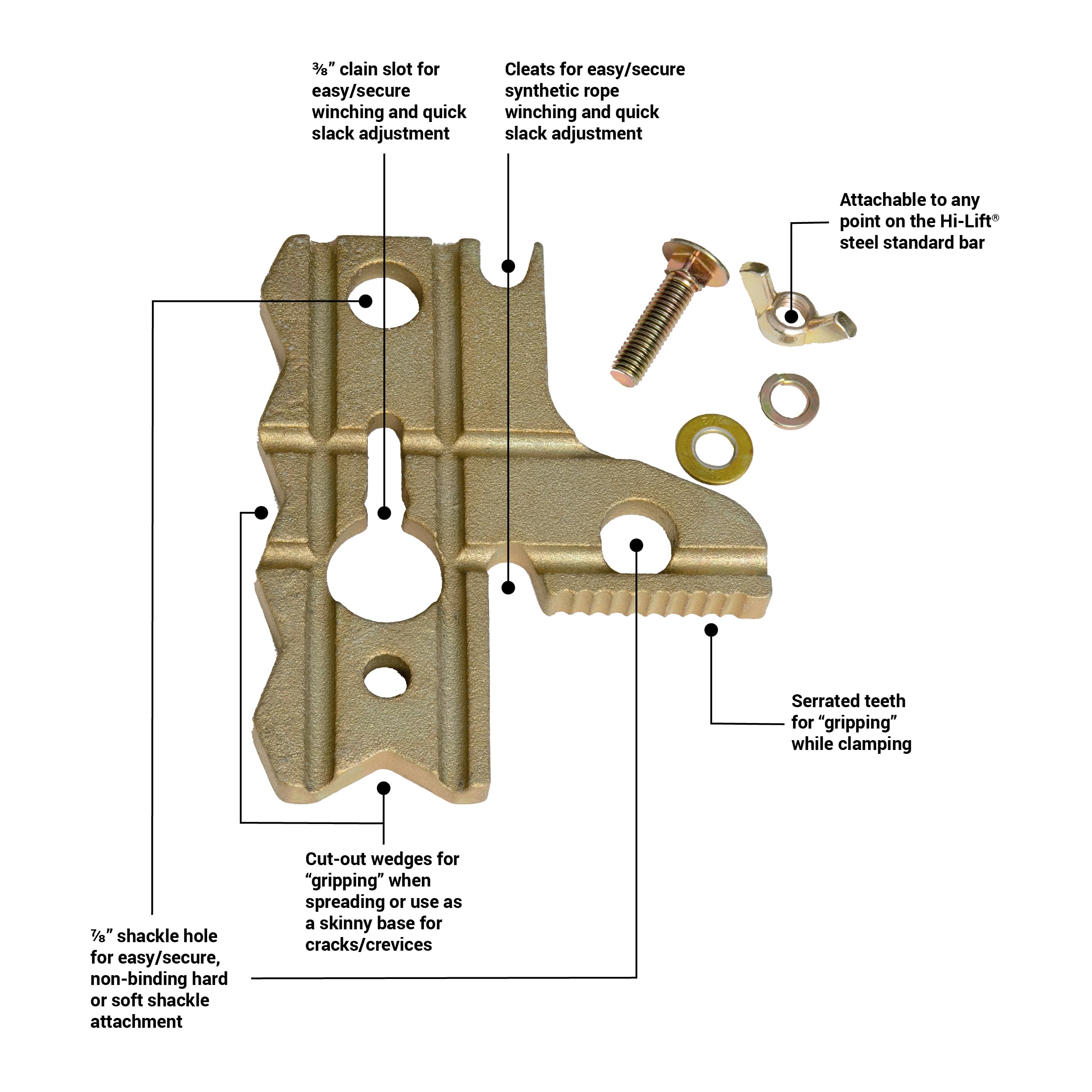 ⅜” clain slot for easy/secure winching and quick slack adjustment

Cleats for easy/secure synthetic rope winching and quick slack adjustment

Attachable to any point on the Hi-Lift® steel standard bar

Serrated teeth for “gripping” while clamping

Cut-out wedges for “gripping” when spreading or use as a skinny base for cracks/crevices

⅞” shackle hole for easy/secure, non-binding hard or soft shackle attachment