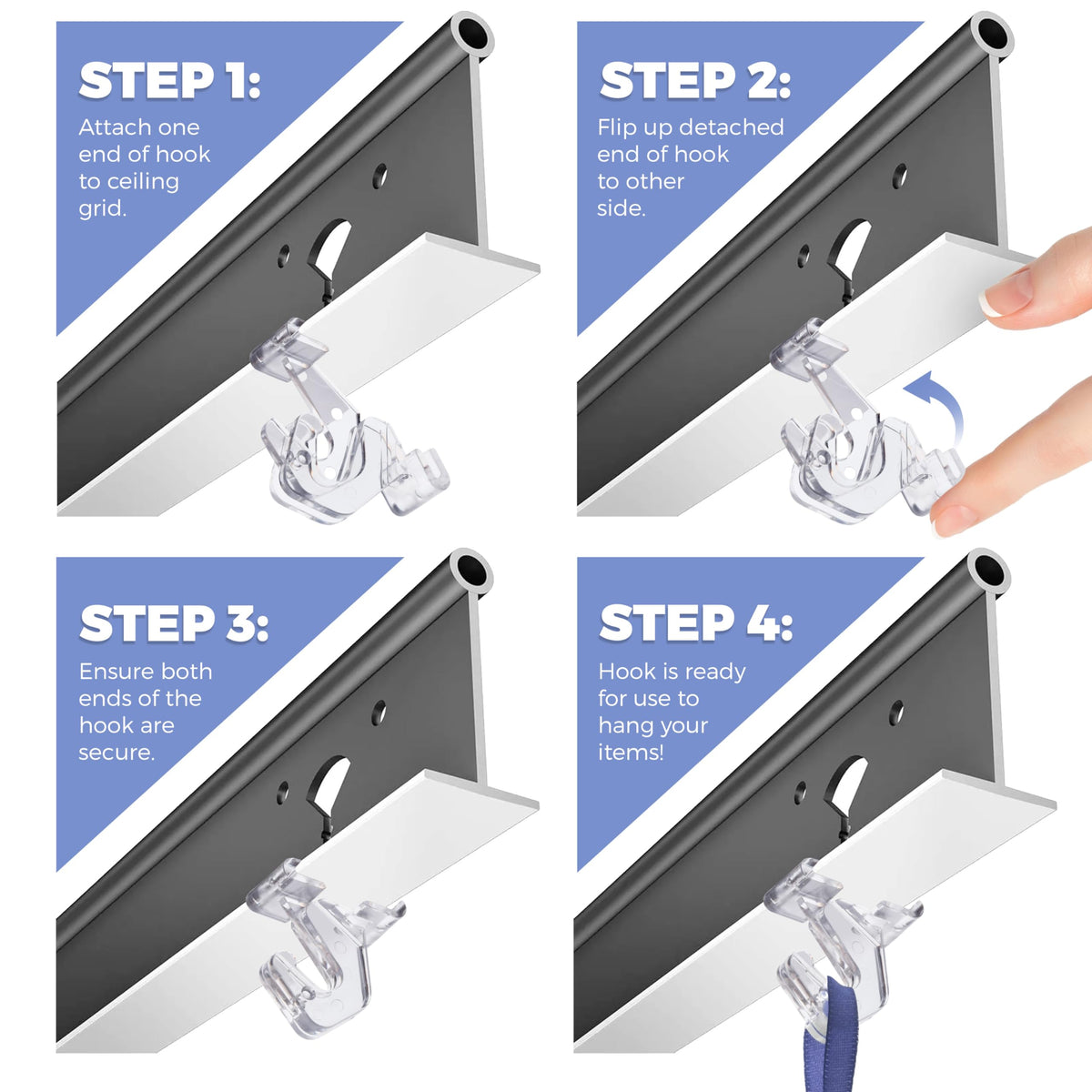 STEP 1:
Attach one end of hook to ceiling grid.

STEP 2:
Flip up detached end of hook to other side.

STEP 3:
Ensure both ends of the hook are secure.

STEP 4:
Hook is ready for use to hang your items!