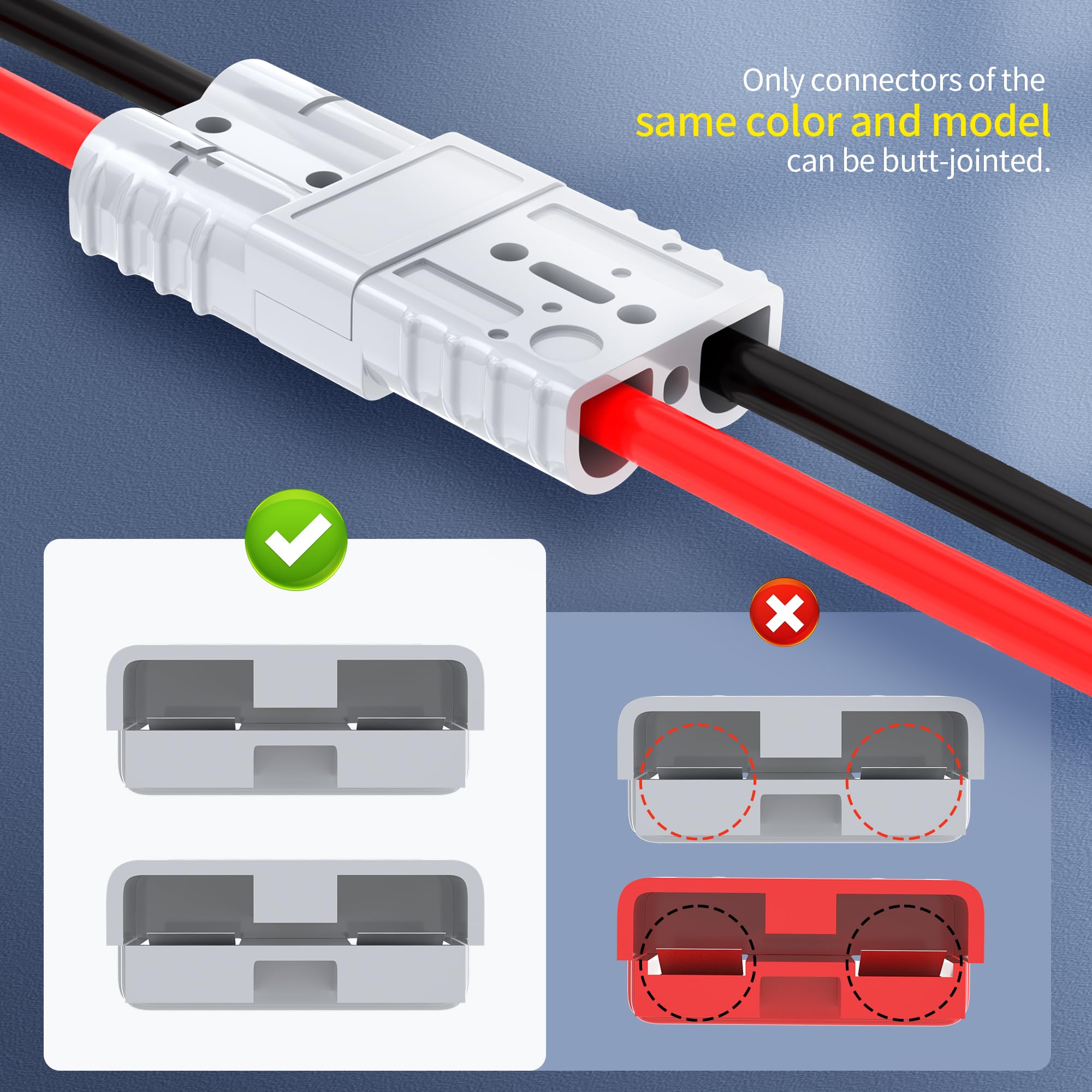 Only connectors of the same color and model can be butt-jointed.