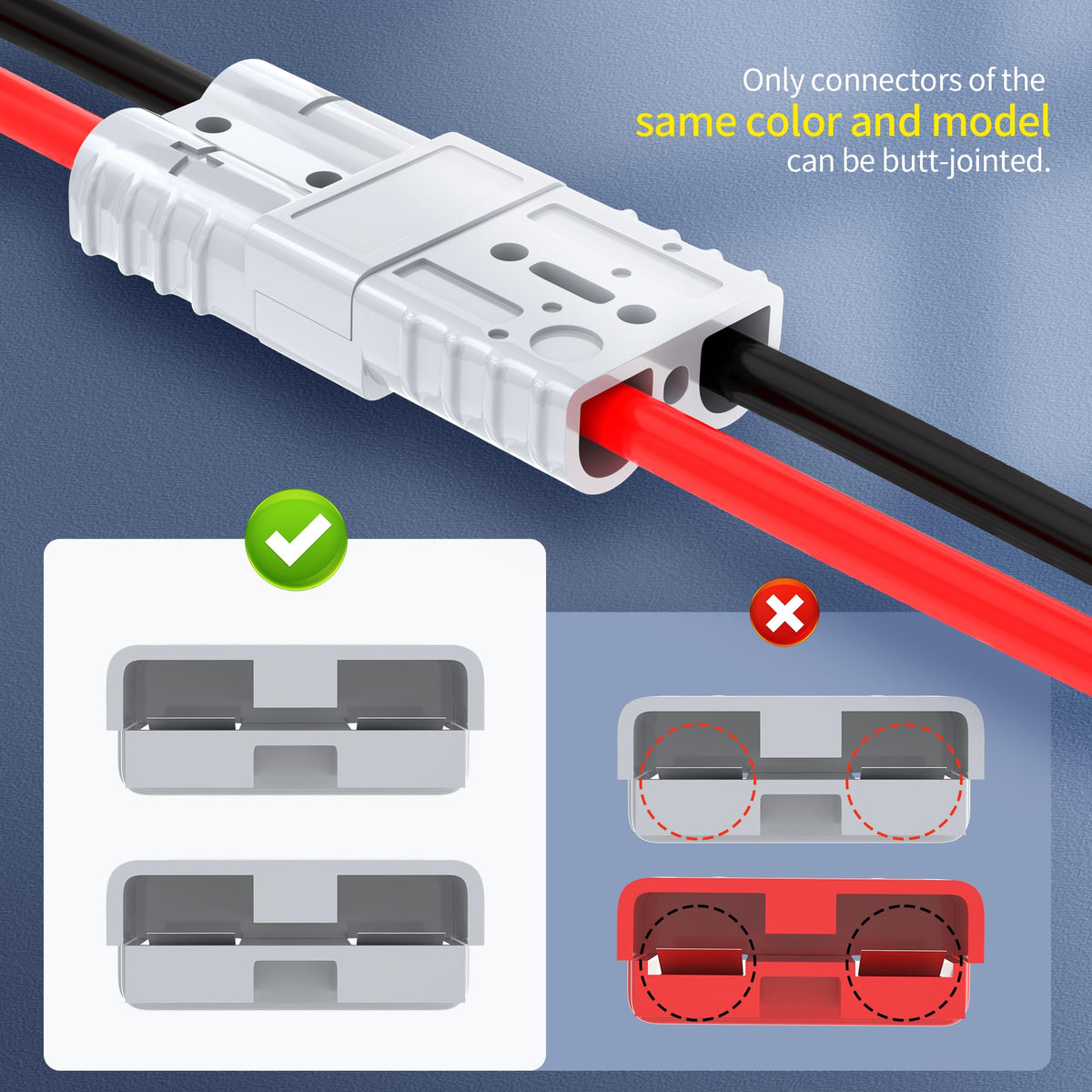 Only connectors of the
same color and model
can be butt-jointed.