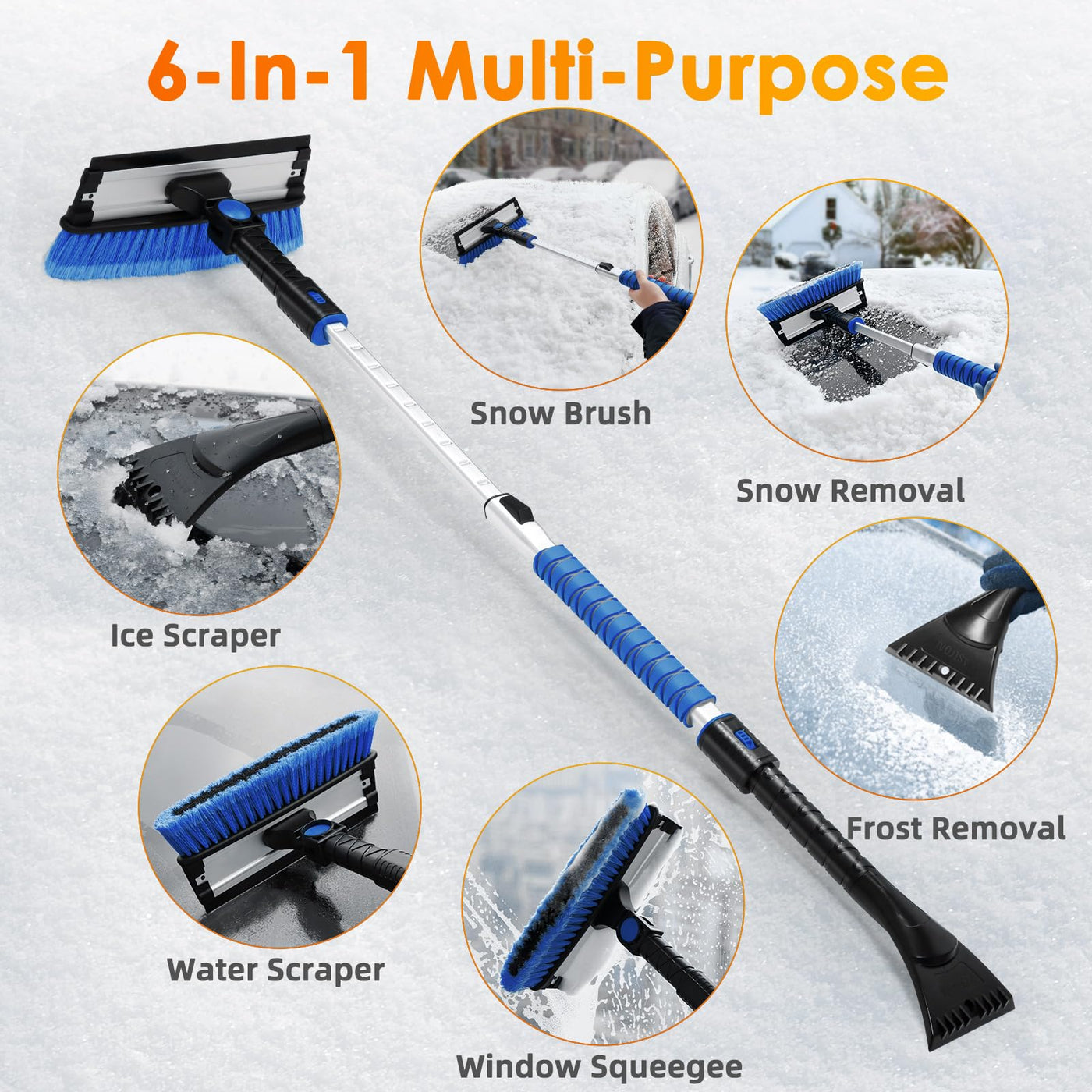 6-In-1 Multi-Purpose

Snow Brush

Snow Removal

Ice Scraper

Frost Removal

Water Scraper

Window Squeegee