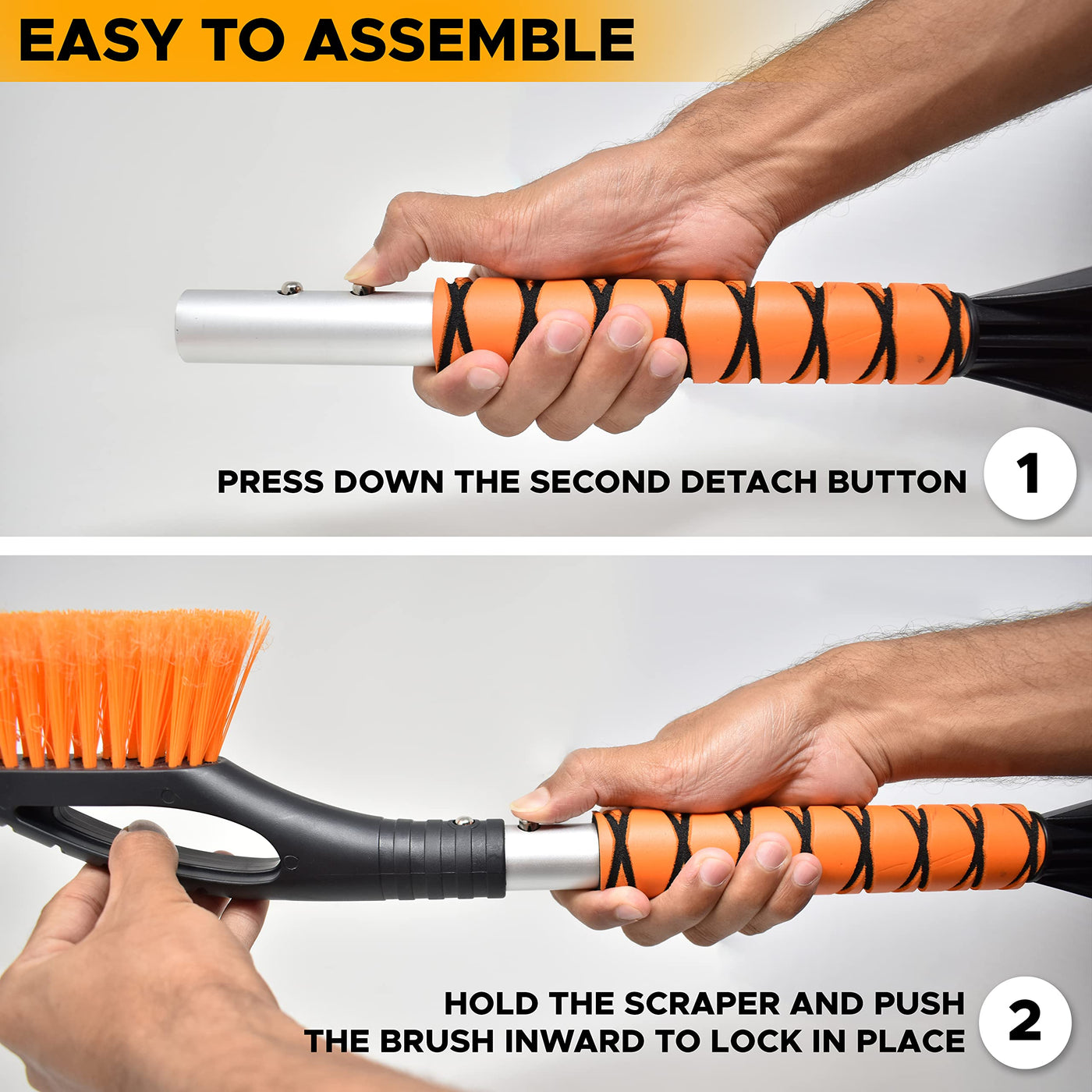 EASY TO ASSEMBLE

PRESS DOWN THE SECOND DETACH BUTTON 1

HOLD THE SCRAPER AND PUSH THE BRUSH INWARD TO LOCK IN PLACE 2