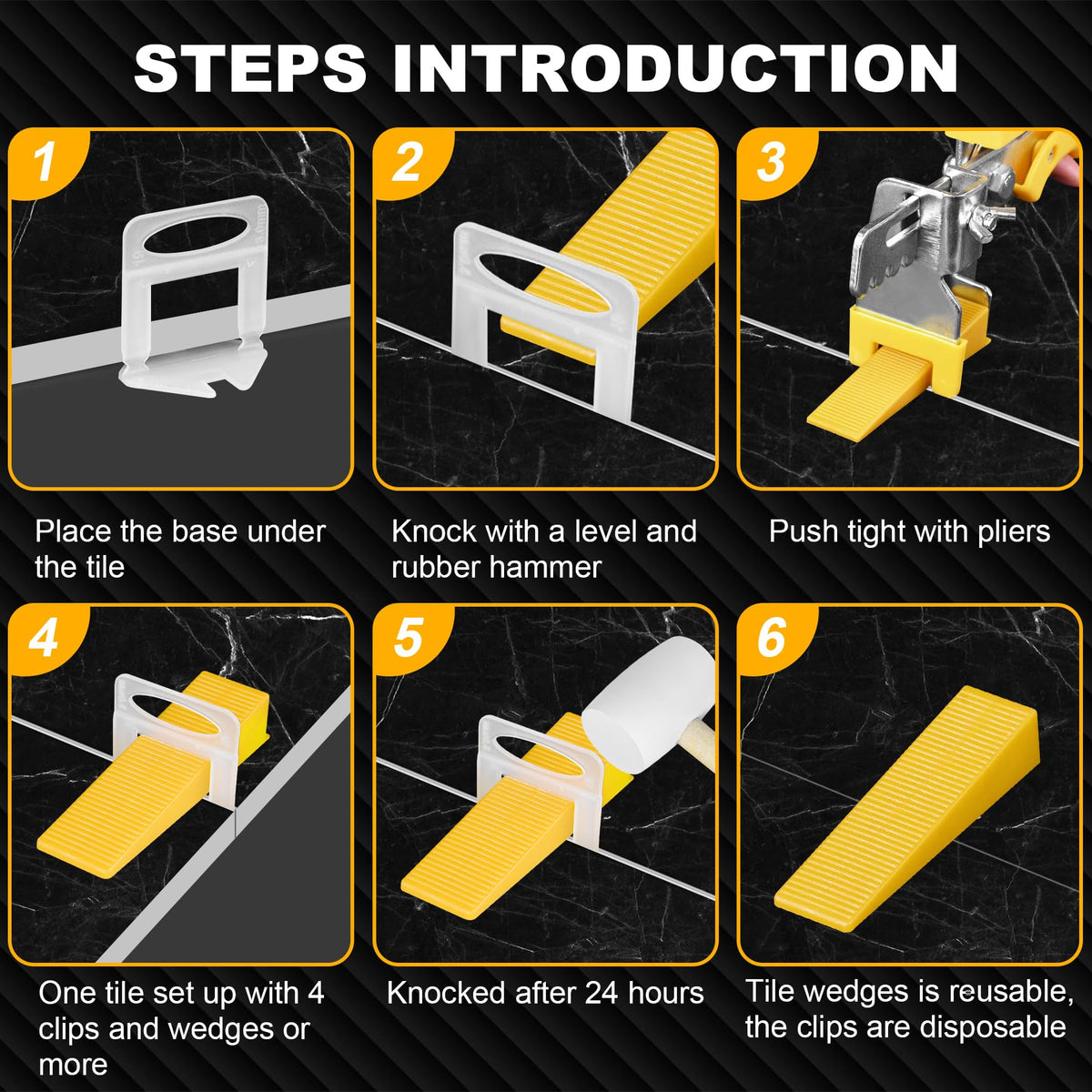 STEPS INTRODUCTION

1

Place the base under the tile

2

Knock with a level and rubber hammer

3

Push tight with pliers

4

One tile set up with 4 clips and wedges or more

5

Knocked after 24 hours

6

Tile wedges is reusable, the clips are disposable