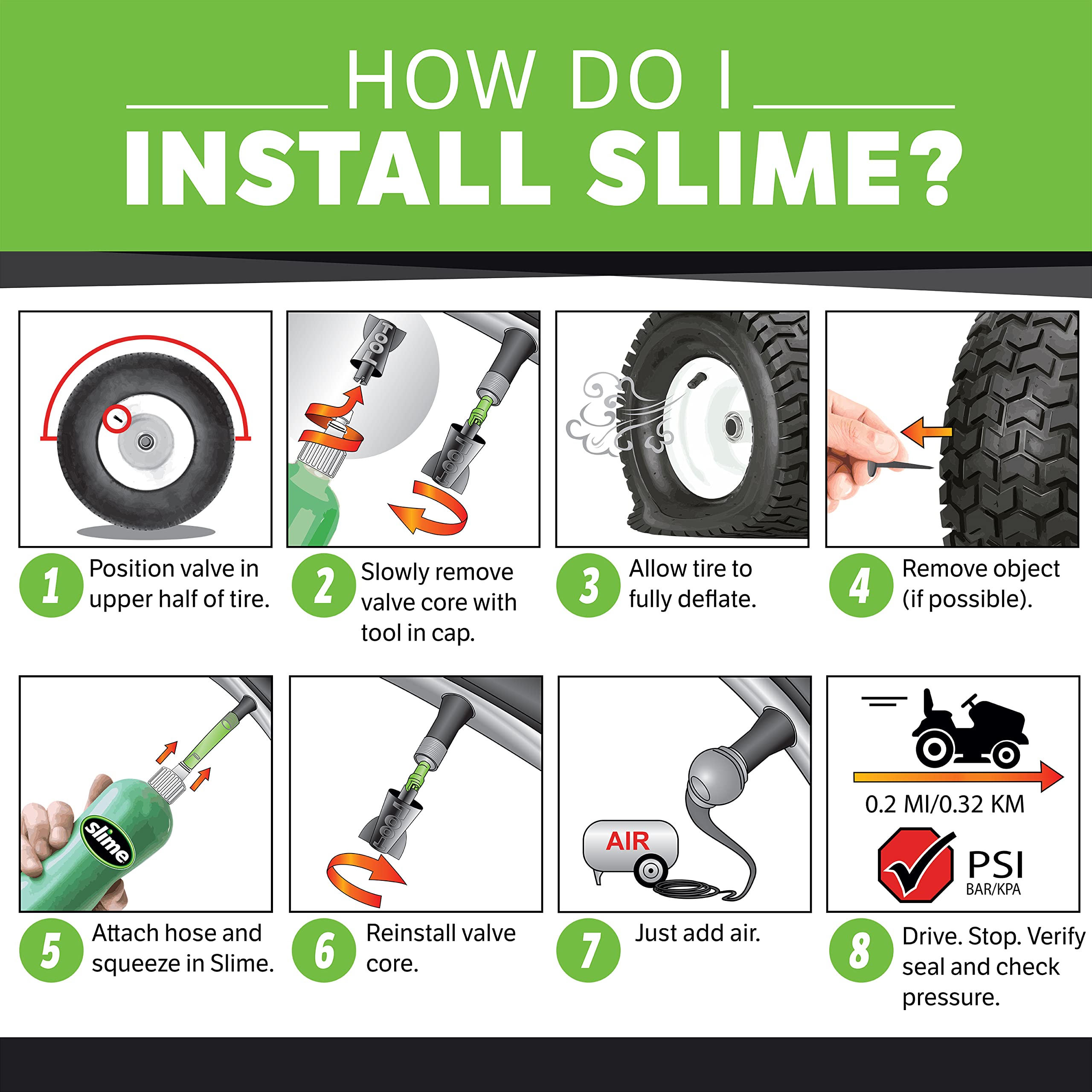 HOW DO I
INSTALL SLIME?

TOOL

TOOL

1 Position valve in upper half of tire.

2 Slowly remove valve core with tool in cap.

3 Allow tire to fully deflate.

4 Remove object (if possible).

slime

TOOL

AIR

0.2 MI/0.32 KM

PSI
BAR/KPA

5 Attach hose and squeeze in Slime.

6 Reinstall valve core.

7 Just add air.

8 Drive. Stop. Verify seal and check pressure.