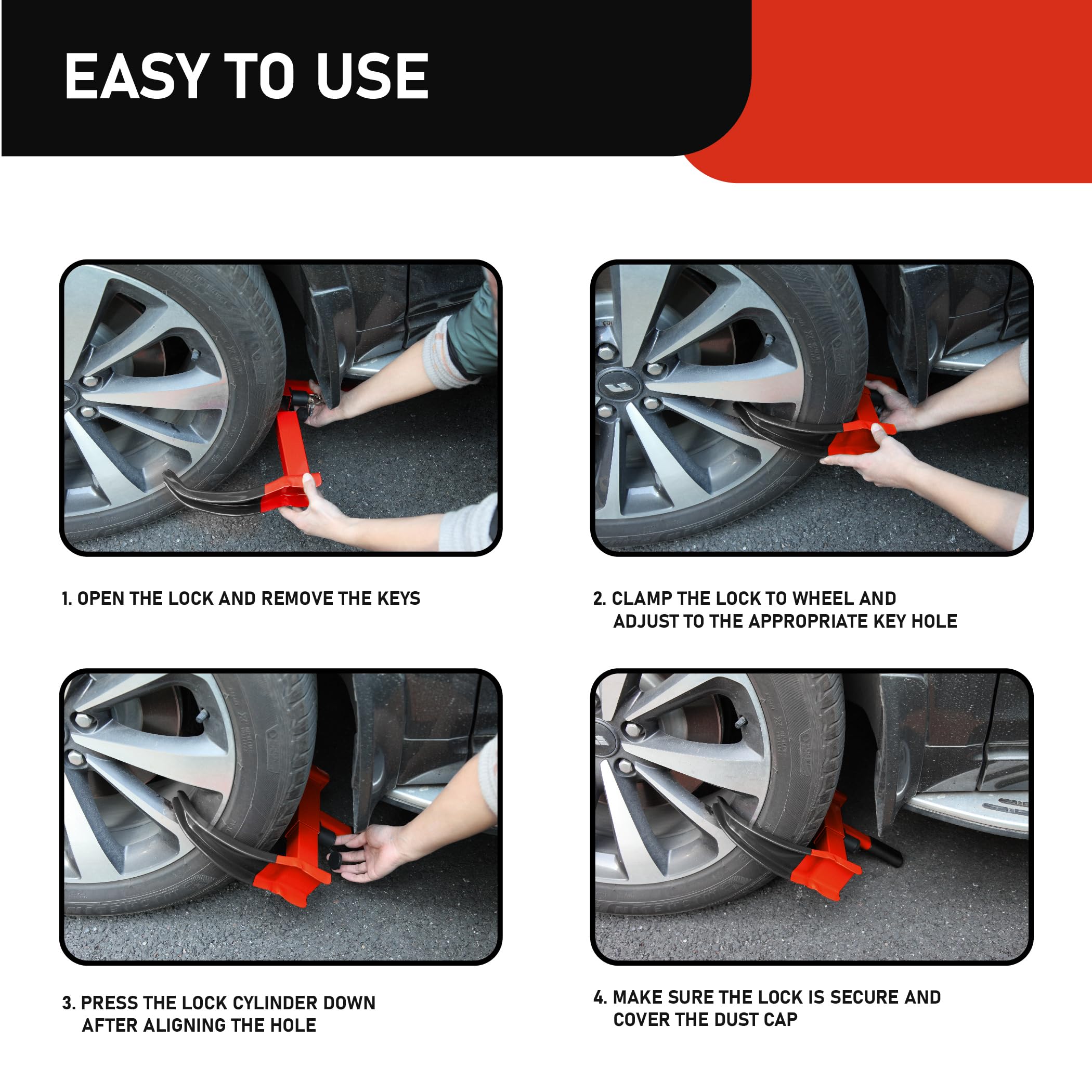 EASY TO USE

1. OPEN THE LOCK AND REMOVE THE KEYS

2. CLAMP THE LOCK TO WHEEL AND ADJUST TO THE APPROPRIATE KEY HOLE

3. PRESS THE LOCK CYLINDER DOWN AFTER ALIGNING THE HOLE

4. MAKE SURE THE LOCK IS SECURE AND COVER THE DUST CAP