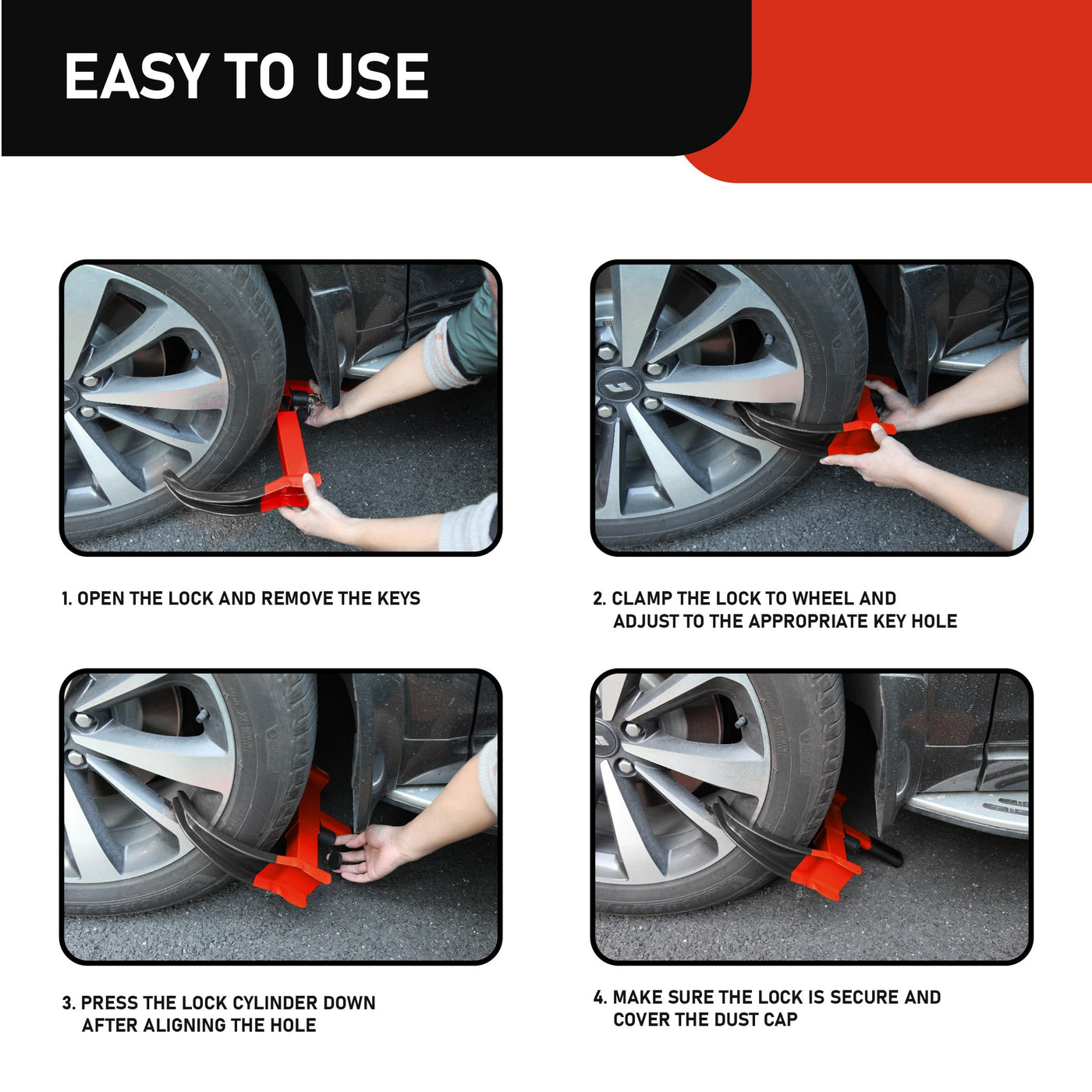 EASY TO USE

1. OPEN THE LOCK AND REMOVE THE KEYS

2. CLAMP THE LOCK TO WHEEL AND ADJUST TO THE APPROPRIATE KEY HOLE

3. PRESS THE LOCK CYLINDER DOWN AFTER ALIGNING THE HOLE

4. MAKE SURE THE LOCK IS SECURE AND COVER THE DUST CAP