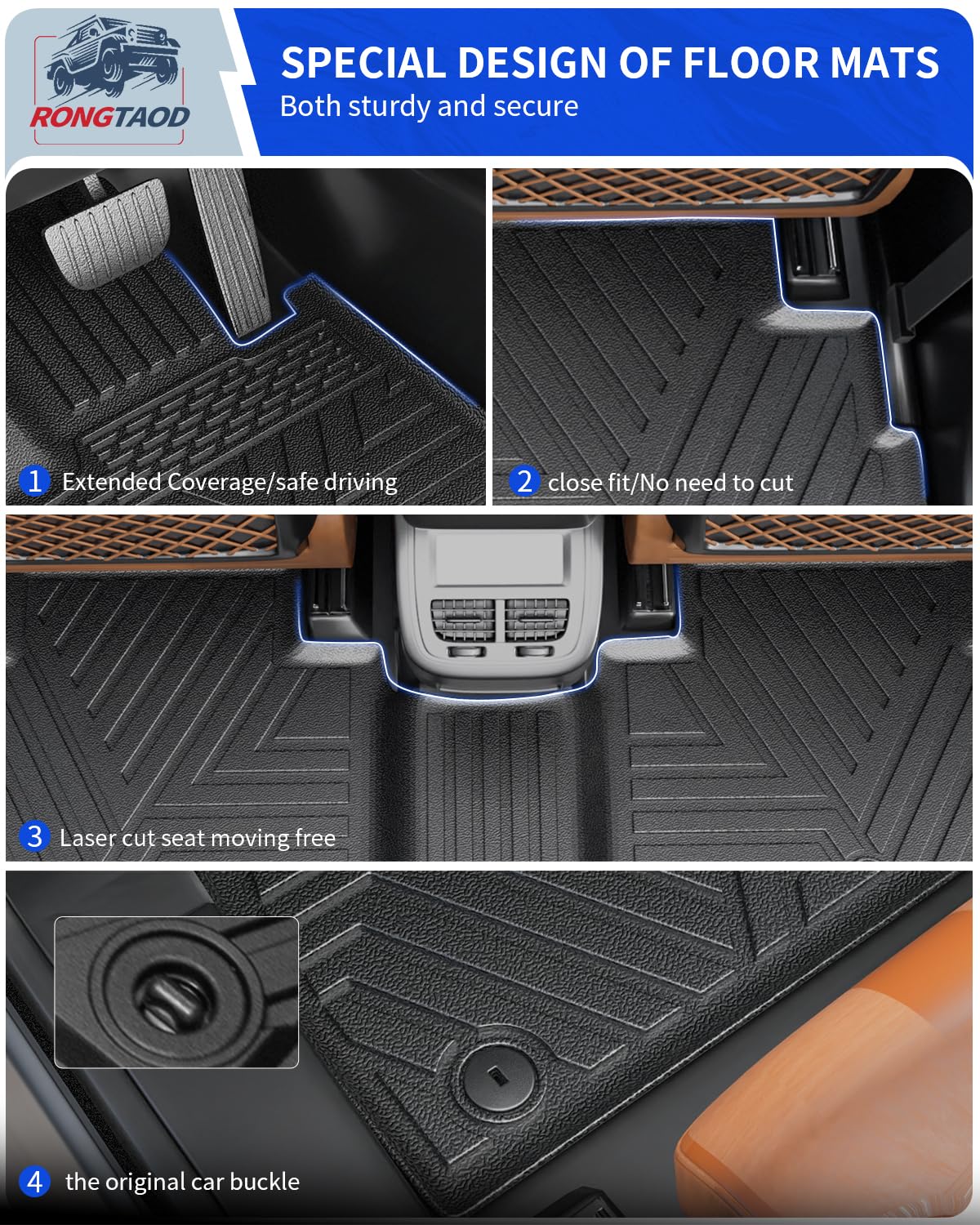 RONGTAOD

SPECIAL DESIGN OF FLOOR MATS
Both sturdy and secure

1 Extended Coverage/safe driving

2 close fit/No need to cut

3 Laser cut seat moving free

4 the original car buckle