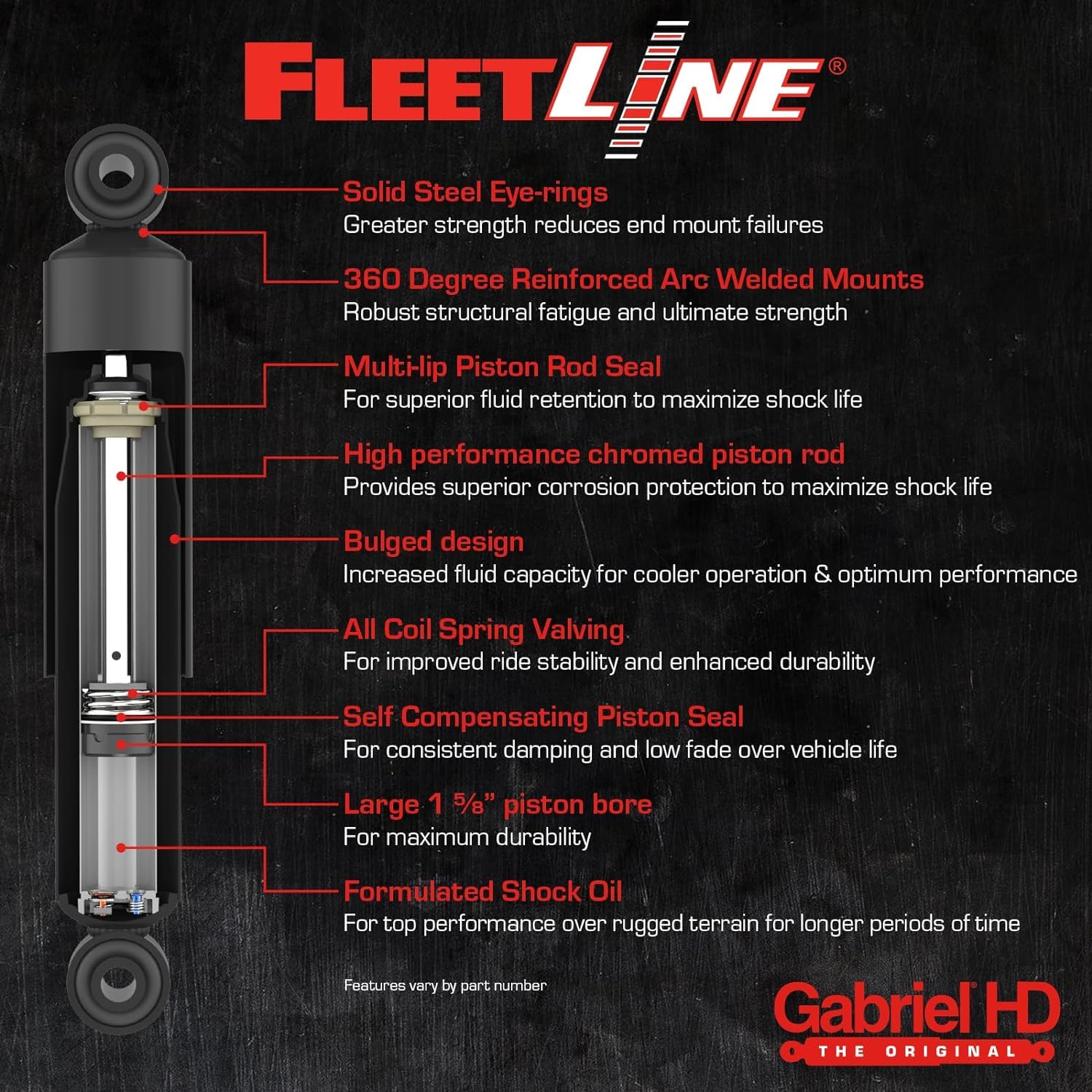 FLEETLINE®

Solid Steel Eye-rings
Greater strength reduces end mount failures

360 Degree Reinforced Arc Welded Mounts
Robust structural fatigue and ultimate strength

Multi-lip Piston Rod Seal
For superior fluid retention to maximize shock life

High performance chromed piston rod
Provides superior corrosion protection to maximize shock life

Bulged design
Increased fluid capacity for cooler operation & optimum performance

All Coil Spring Valving
For improved ride stability and enhanced durability

Self Compensating Piston Seal
For consistent damping and low fade over vehicle life

Large 1 ⅝" piston bore
For maximum durability

Formulated Shock Oil
For top performance over rugged terrain for longer periods of time

Features vary by part number

Gabriel® HD
THE ORIGINAL